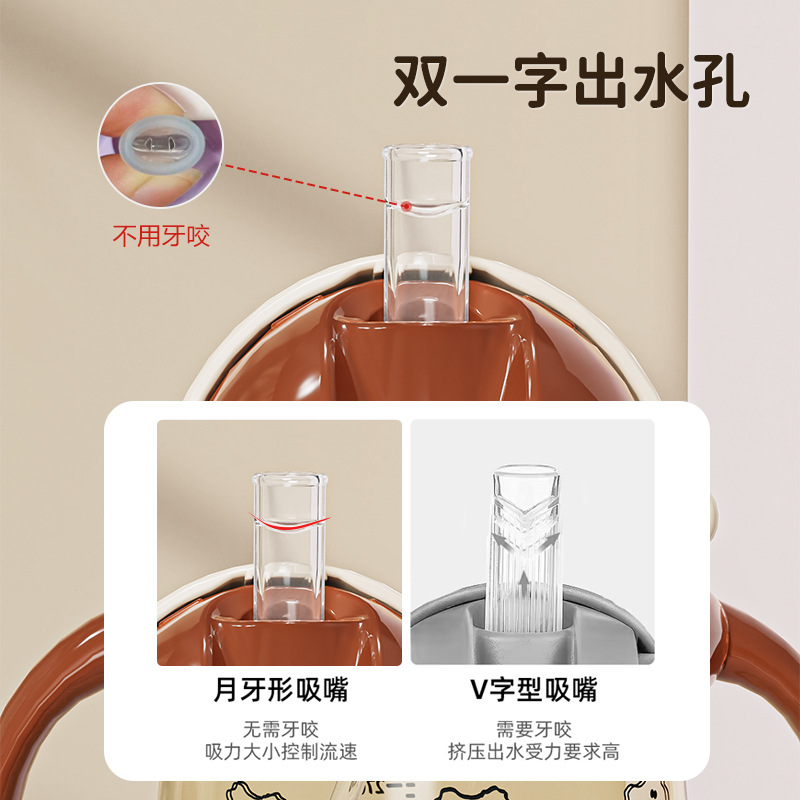 双一字出水孔

不用牙咬

月牙形吸嘴

无需牙咬
吸力大小控制流速

V字型吸嘴

需要牙咬
挤压出水受力要求高