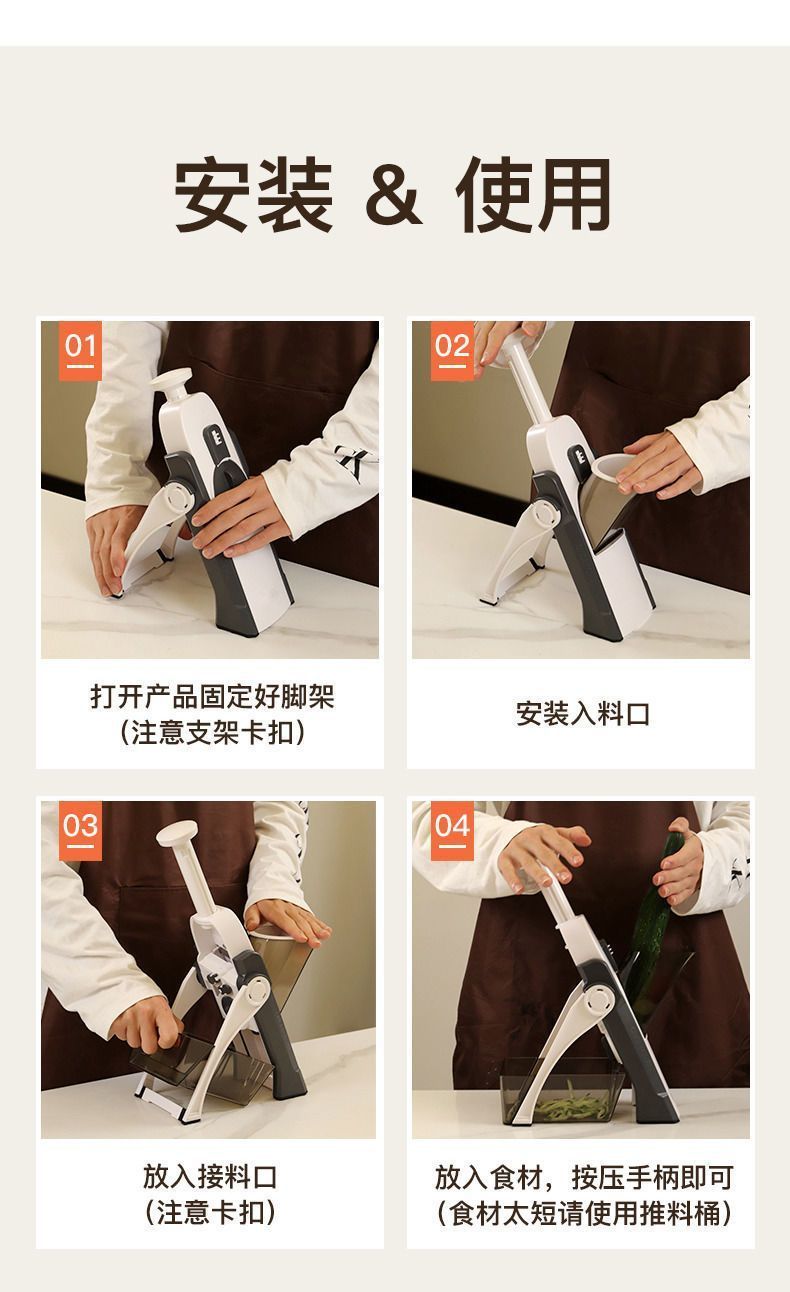 安装 & 使用

01

打开产品固定好脚架
（注意支架卡扣）

02

安装入料口

03

放入接料口
（注意卡扣）

04

放入食材，按压手柄即可
（食材太短请使用推料桶）