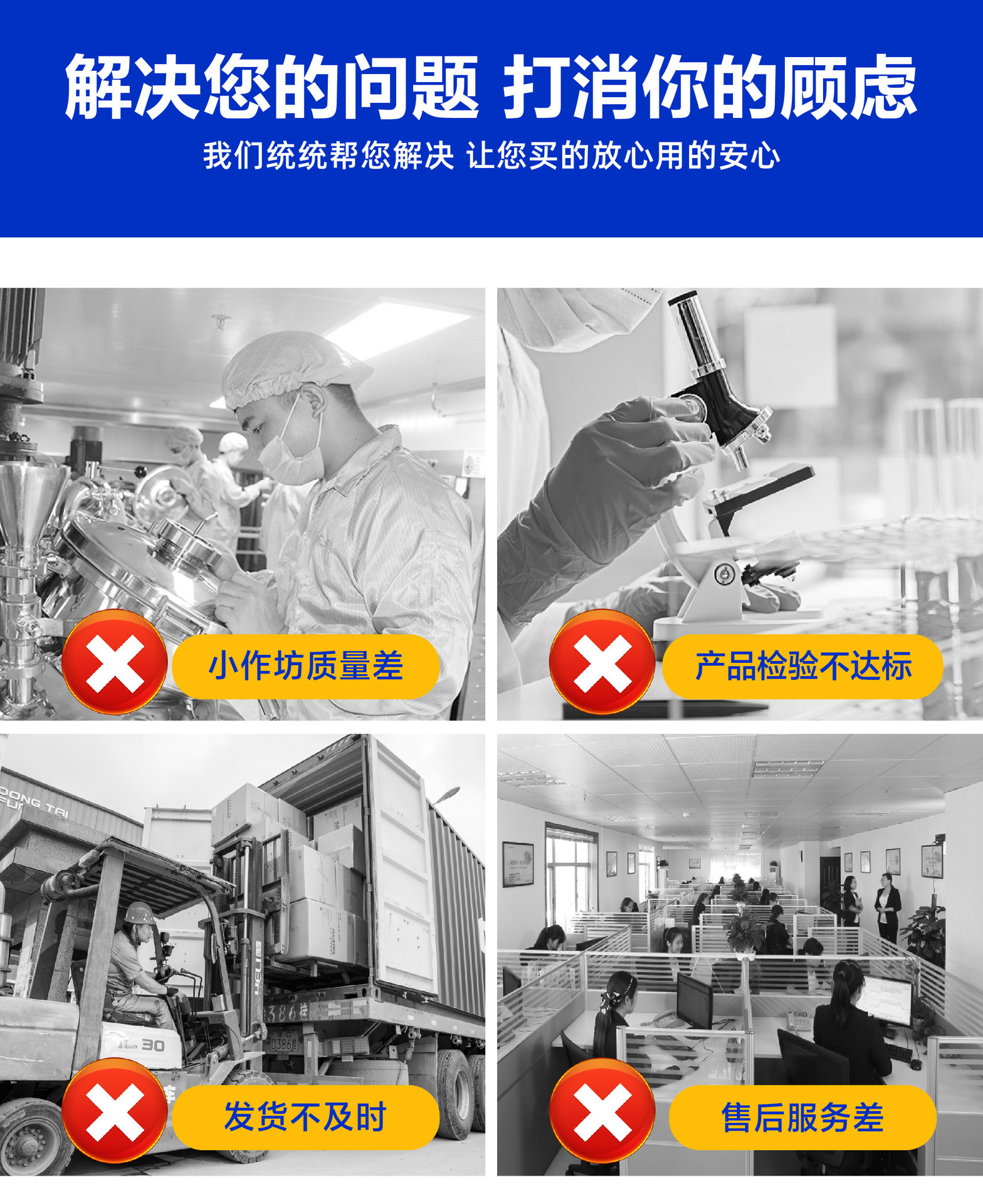 解决您的问题 打消你的顾虑

我们统统帮您解决 让您买的放心用的安心

小作坊质量差

产品检验不达标

DONG TAI

HELI

30

发货不及时

售后服务差