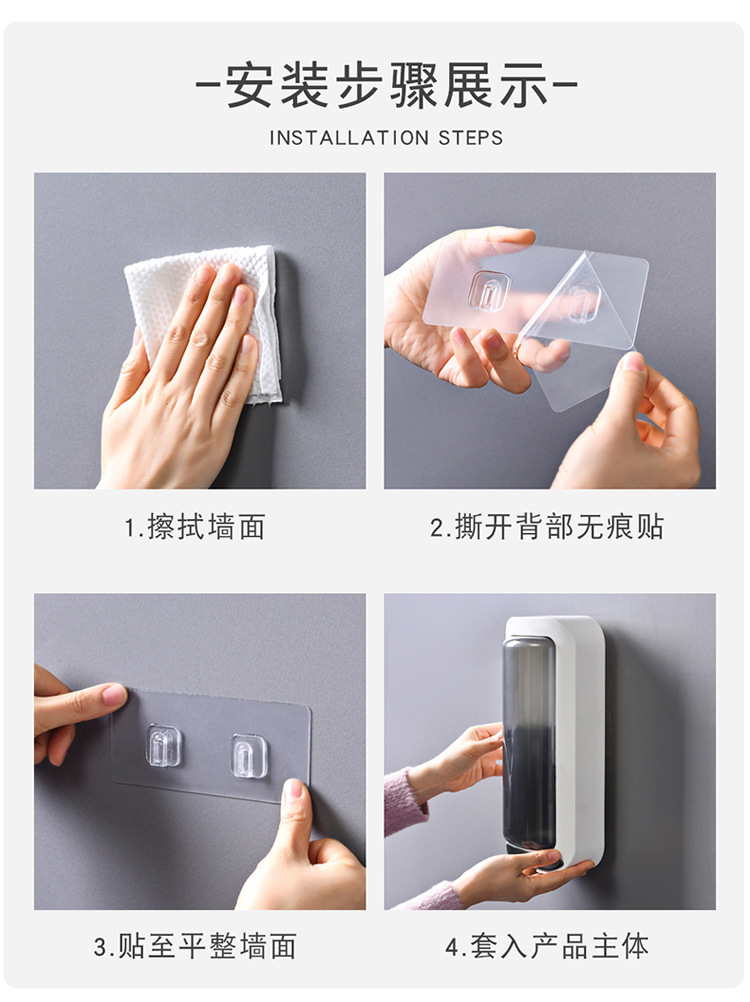 -安装步骤展示-

INSTALLATION STEPS

1.擦拭墙面

2.撕开背部无痕贴

3.贴至平整墙面

4.套入产品主体