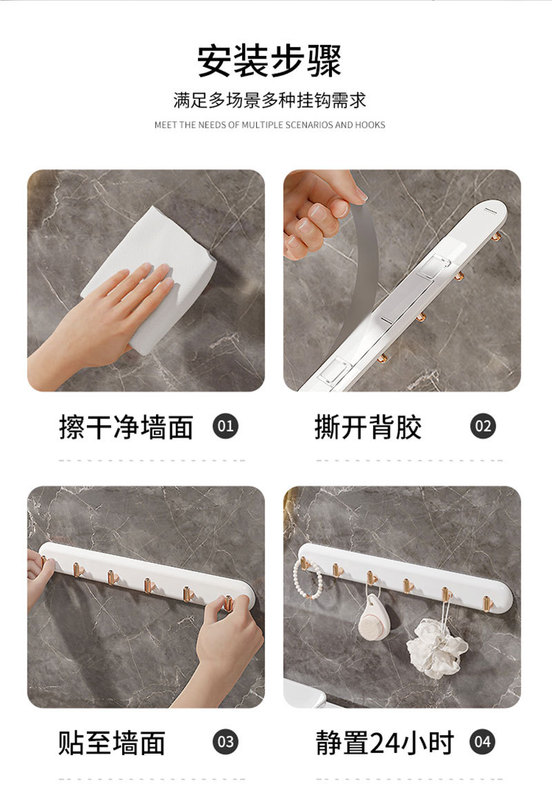 安装步骤

满足多场景多种挂钩需求

MEET THE NEEDS OF MULTIPLE SCENARIOS AND HOOKS

擦干净墙面 01

撕开背胶 02

贴至墙面 03

静置24小时 04