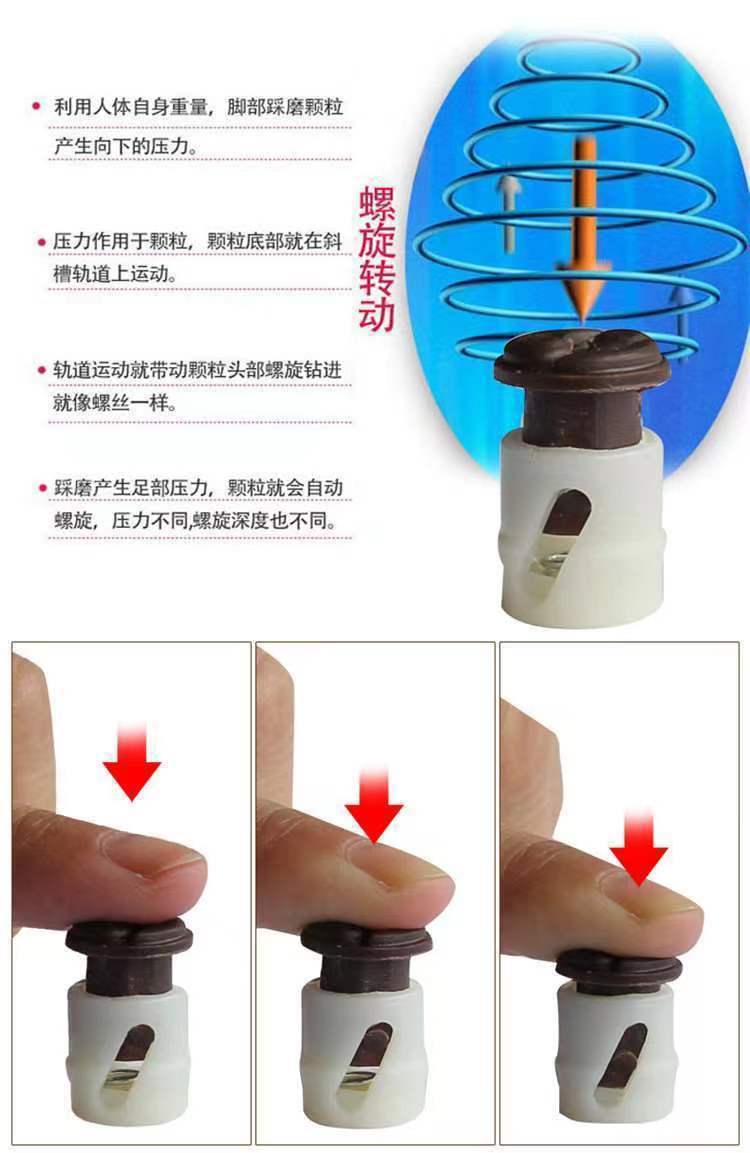 • 利用人体自身重量，脚部踩磨颗粒产生向下的压力。

• 压力作用于颗粒，颗粒底部就在斜槽轨道上运动。

• 轨道运动就带动颗粒头部螺旋钻进就像螺丝一样。

• 踩磨产生足部压力，颗粒就会自动螺旋，压力不同,螺旋深度也不同。

螺旋转动