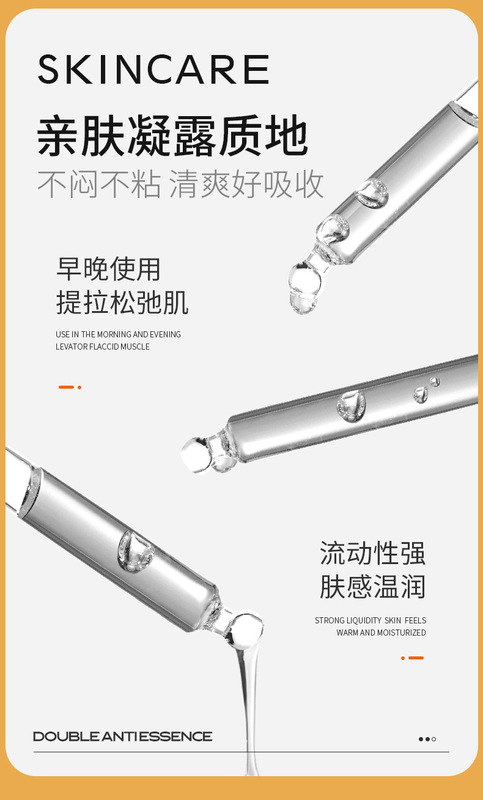 SKINCARE

亲肤凝露质地

不闷不粘 清爽好吸收

早晚使用
提拉松弛肌

USE IN THE MORNING AND EVENING
LEVATOR FLACCID MUSCLE

流动性强
肤感温润

STRONG LIQUIDITY SKIN FEELS
WARM AND MOISTURIZED

DOUBLE ANTI ESSENCE