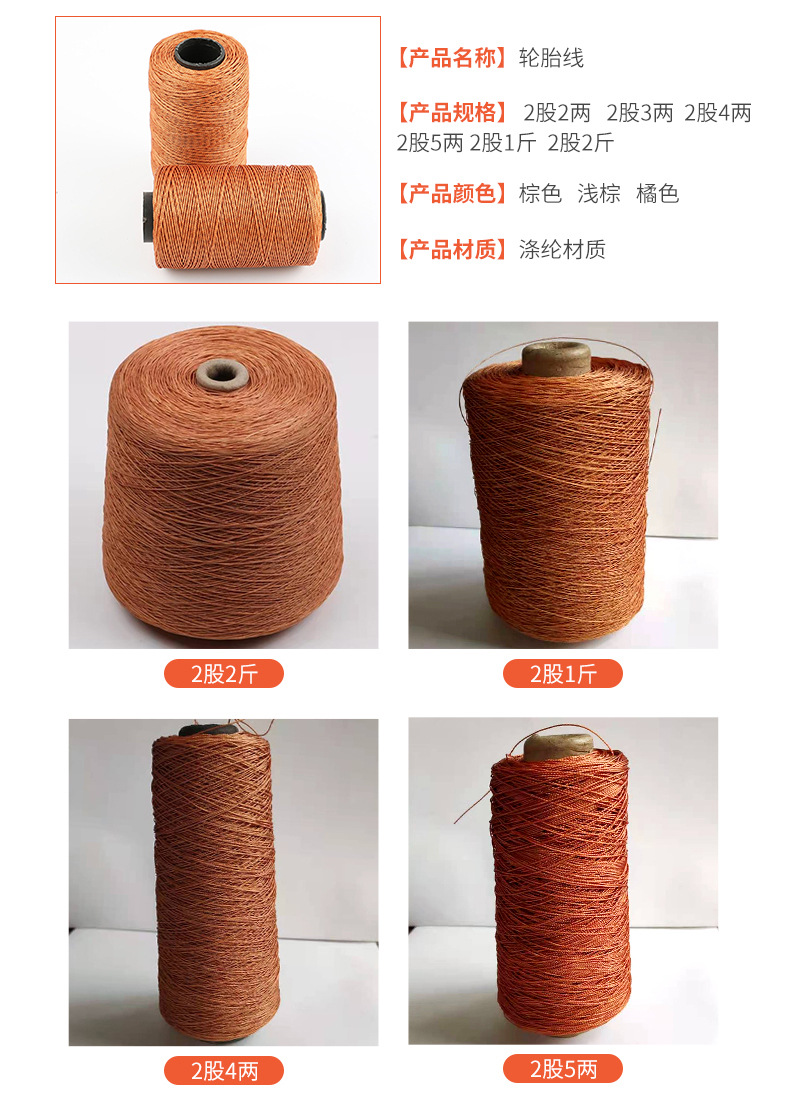 【产品名称】轮胎线

【产品规格】 2股2两 2股3两 2股4两 2股5两 2股1斤 2股2斤

【产品颜色】棕色 浅棕 橘色

【产品材质】涤纶材质

2股2斤

2股1斤

2股4两

2股5两