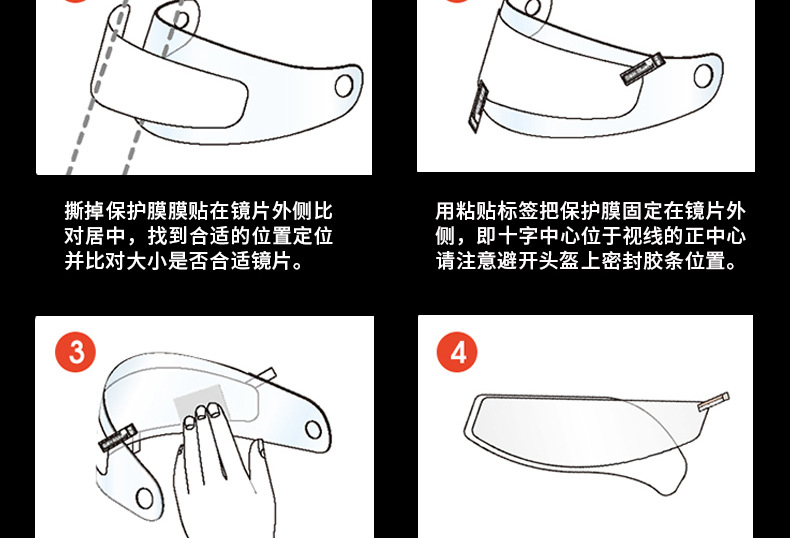 撕掉保护膜膜贴在镜片外侧比对居中，找到合适的位置定位并比对大小是否合适镜片。

用粘贴标签把保护膜固定在镜片外侧，即十字中心位于视线的正中心请注意避开头盔上密封胶条位置。

3

4