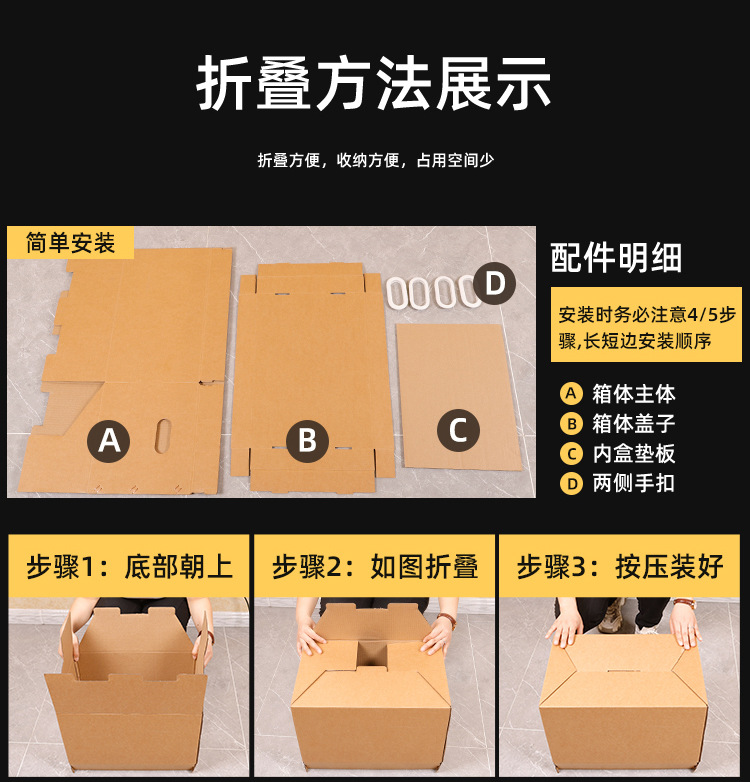 折叠方法展示

折叠方便，收纳方便，占用空间少

简单安装

A B C D

配件明细

安装时务必注意4/5步骤,长短边安装顺序

A 箱体主体
B 箱体盖子
C 内盒垫板
D 两侧手扣

步骤1：底部朝上

步骤2：如图折叠

步骤3：按压装好