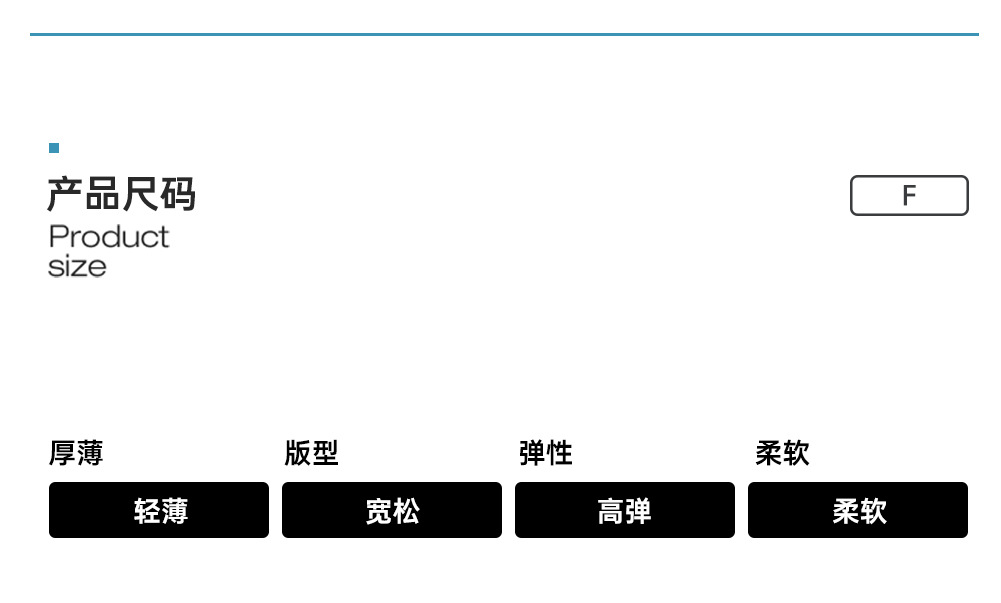 产品尺码
Product
size

F

厚薄
轻薄

版型
宽松

弹性
高弹

柔软
柔软