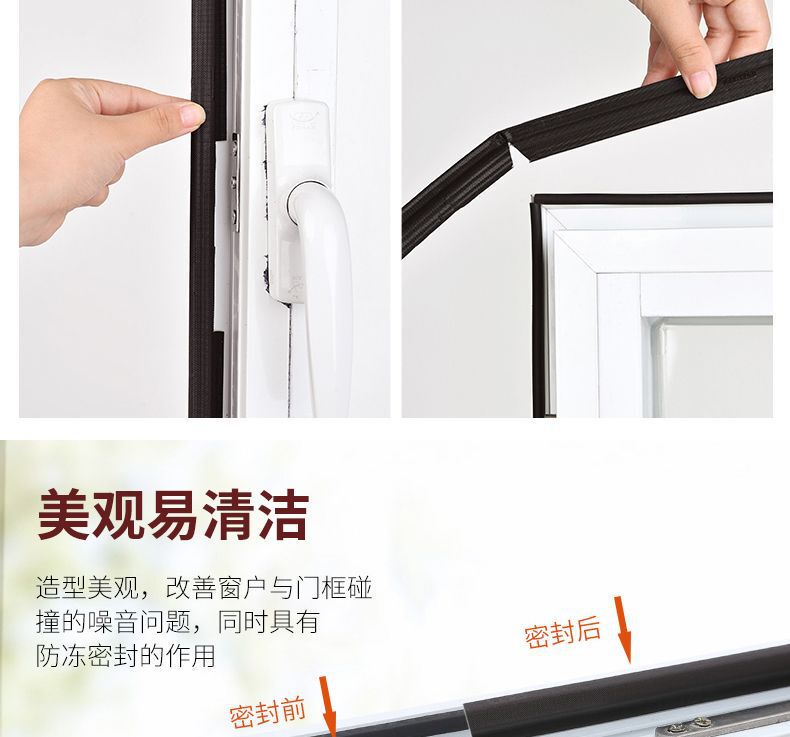 美观易清洁

造型美观，改善窗户与门框碰撞的噪音问题，同时具有防冻密封的作用

密封后

密封前