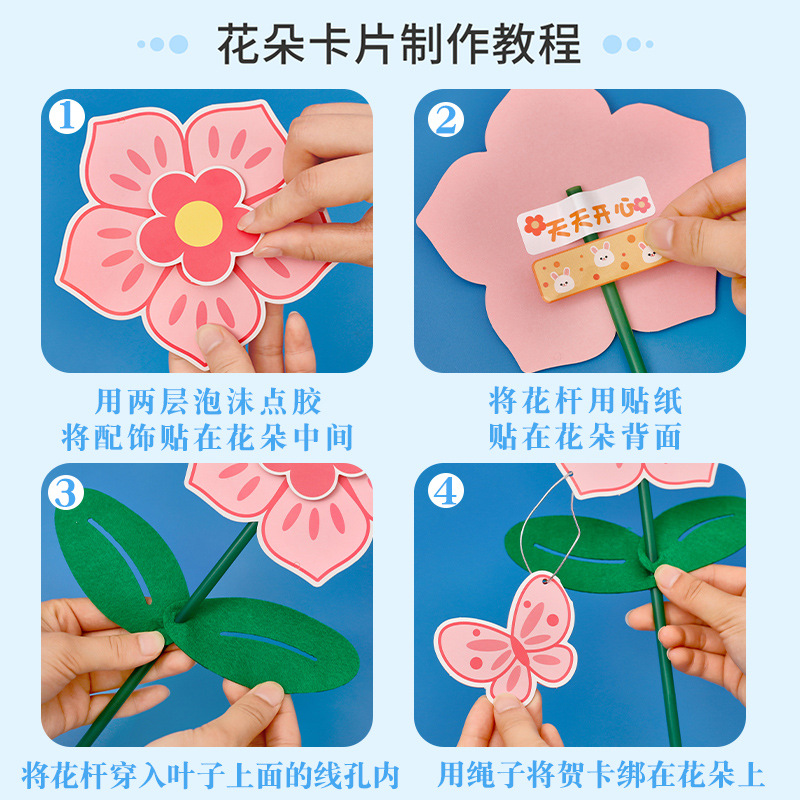 花朵卡片制作教程

①

用两层泡沫点胶
将配饰贴在花朵中间

②

天天开心

将花杆用贴纸
贴在花朵背面

③

将花杆穿入叶子上面的线孔内

④

用绳子将贺卡绑在花朵上