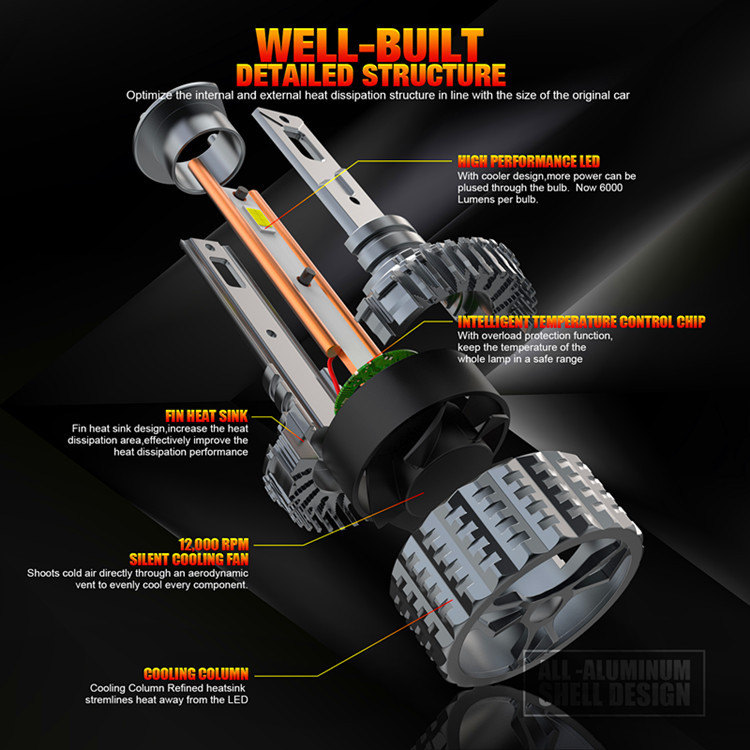 WELL-BUILT
DETAILED STRUCTURE
Optimize the internal and external heat dissipation structure in line with the size of the original car

HIGH PERFORMANCE LED
With cooler design,more power can be plused through the bulb. Now 6000 Lumens per bulb.

INTELLIGENT TEMPERATURE CONTROL CHIP
With overload protection function, keep the temperature of the whole lamp in a safe range

FIN HEAT SINK
Fin heat sink design,increase the heat dissipation area,effectively improve the heat dissipation performance

12,000 RPM
SILENT COOLING FAN
Shoots cold air directly through an aerodynamic vent to evenly cool every component.

COOLING COLUMN
Cooling Column Refined heatsink stremlines heat away from the LED

ALL-ALUMINUM
SHELL DESIGN