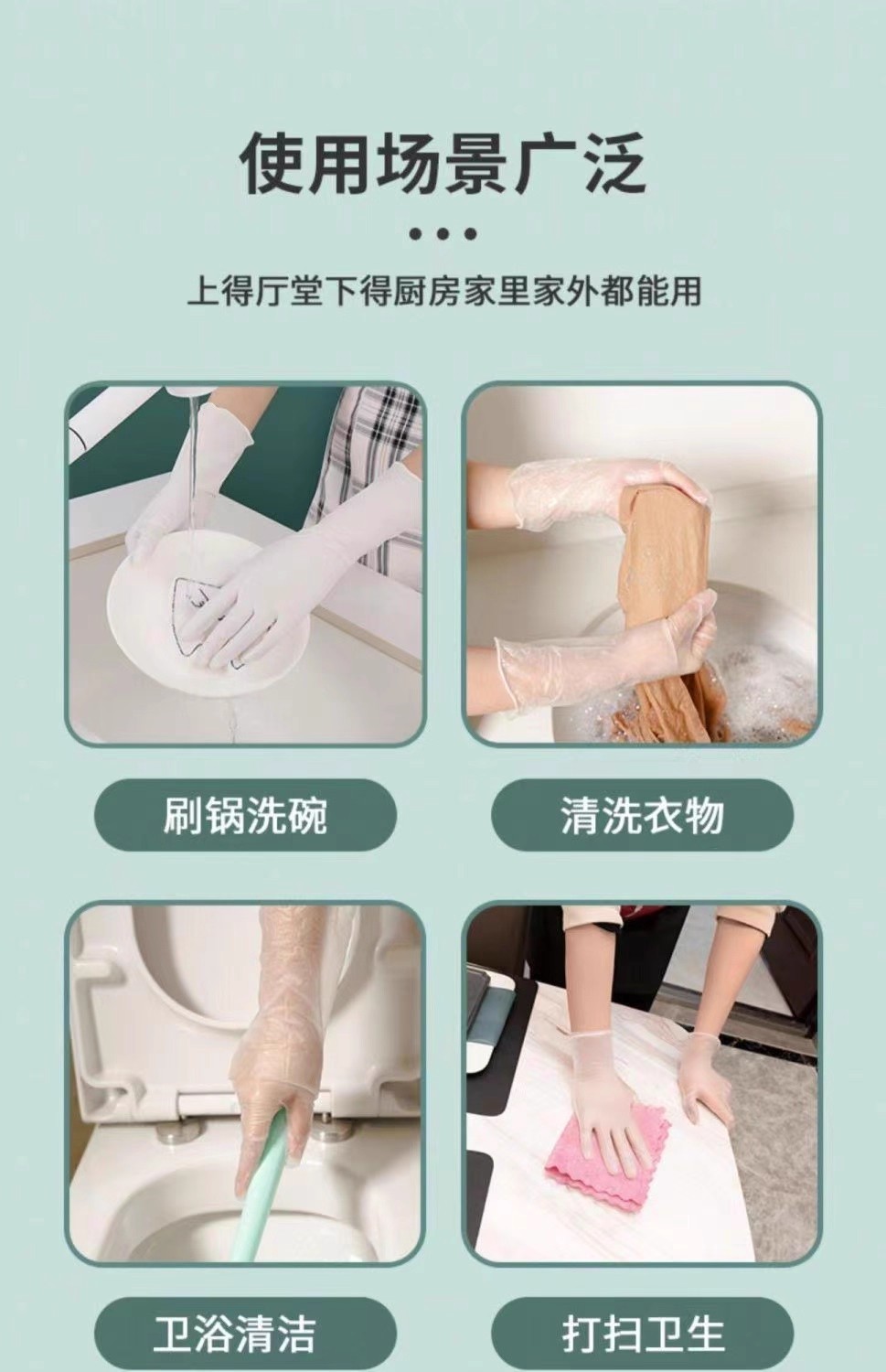 使用场景广泛

上得厅堂下得厨房家里家外都能用

刷锅洗碗

清洗衣物

卫浴清洁

打扫卫生