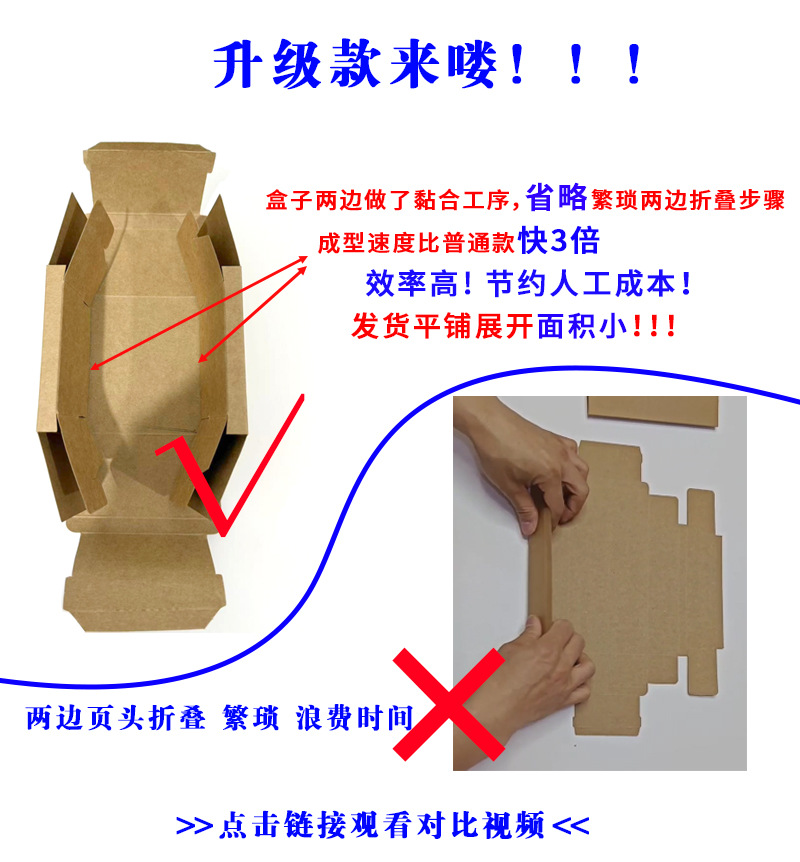 升级款来喽！！！

盒子两边做了黏合工序，省略繁琐两边折叠步骤
成型速度比普通款快3倍
效率高！节约人工成本！
发货平铺展开面积小！！！

两边页头折叠 繁琐 浪费时间

>>点击链接观看对比视频<<