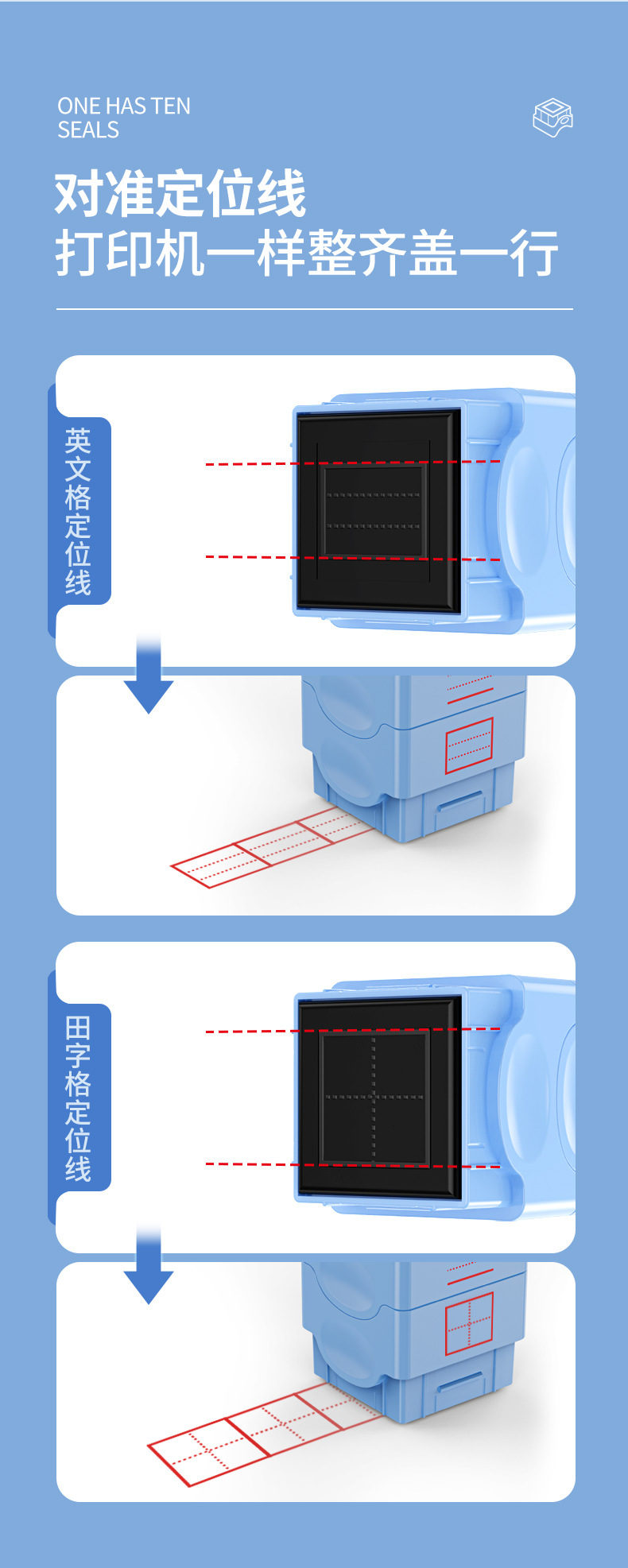 ONE HAS TEN SEALS

对准定位线
打印机一样整齐盖一行

英文格定位线

田字格定位线