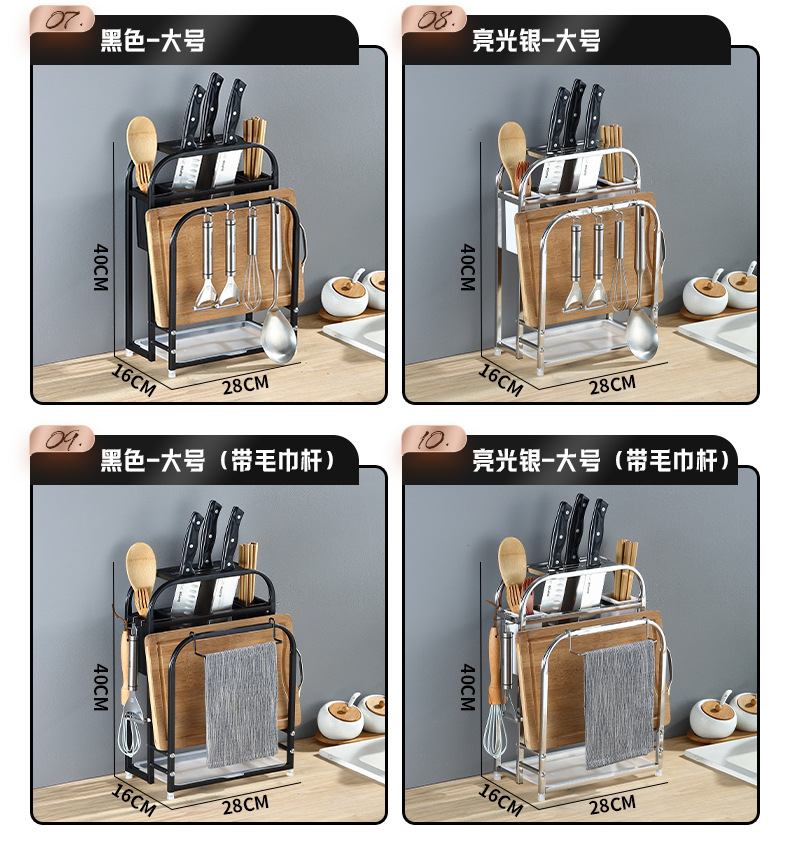 07. 黑色-大号

40CM
16CM
28CM

08. 亮光银-大号

40CM
16CM
28CM

09. 黑色-大号（带毛巾杆）

40CM
16CM
28CM

10. 亮光银-大号（带毛巾杆）

40CM
16CM
28CM