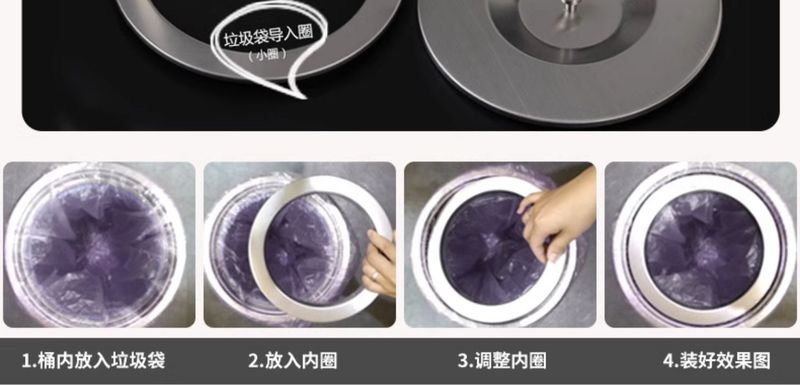 垃圾袋导入圈
（小圈）

1.桶内放入垃圾袋

2.放入内圈

3.调整内圈

4.装好效果图