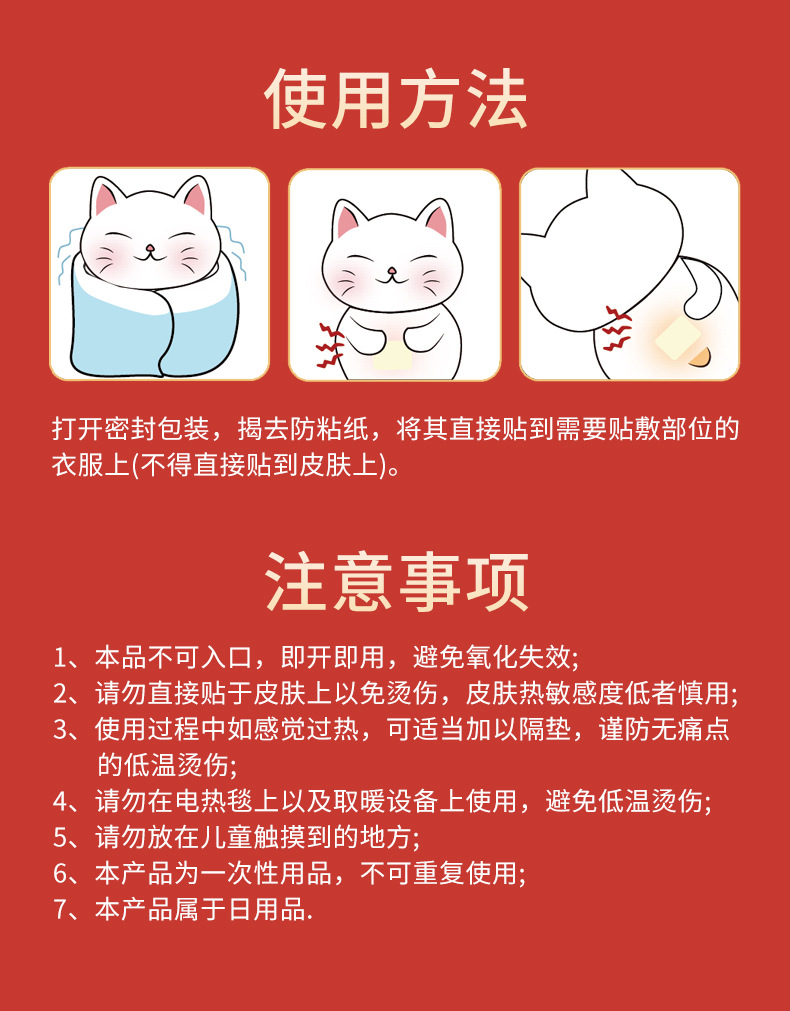 使用方法

打开密封包装，揭去防粘纸，将其直接贴到需要贴敷部位的衣服上(不得直接贴到皮肤上)。

注意事项

1、本品不可入口，即开即用，避免氧化失效;
2、请勿直接贴于皮肤上以免烫伤，皮肤热敏感度低者慎用;
3、使用过程中如感觉过热，可适当加以隔垫，谨防无痛点的低温烫伤;
4、请勿在电热毯上以及取暖设备上使用，避免低温烫伤;
5、请勿放在儿童触摸到的地方;
6、本产品为一次性用品，不可重复使用;
7、本产品属于日用品.