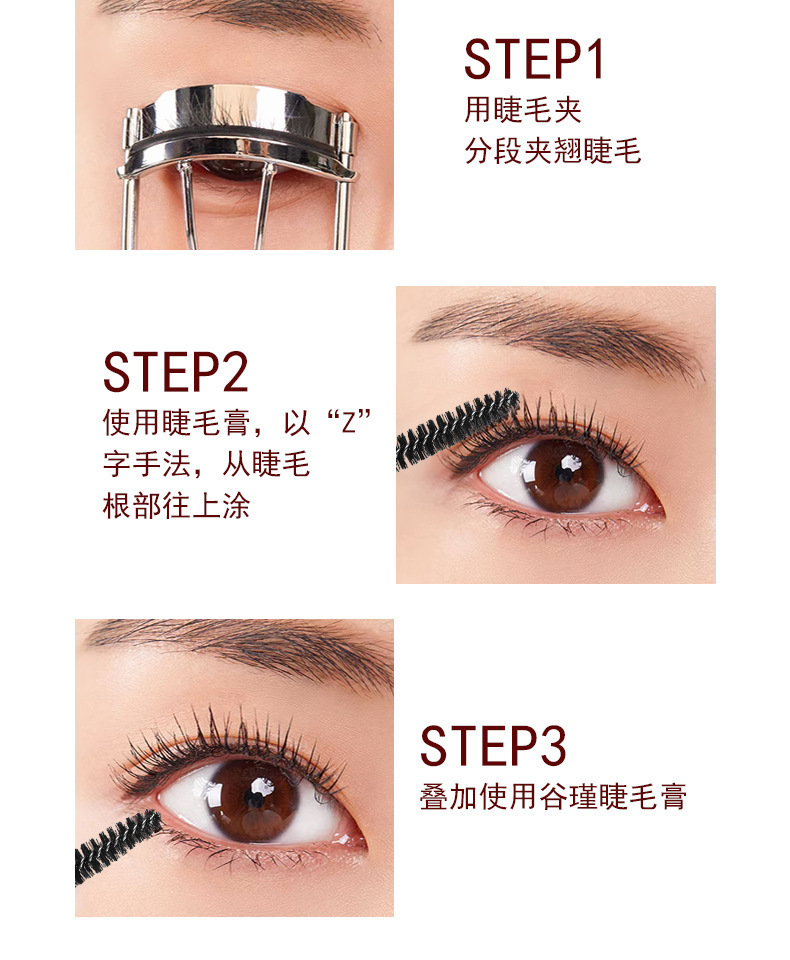 STEP1
用睫毛夹
分段夹翘睫毛

STEP2
使用睫毛膏，以“Z”字手法，从睫毛根部往上涂

STEP3
叠加使用谷瑾睫毛膏