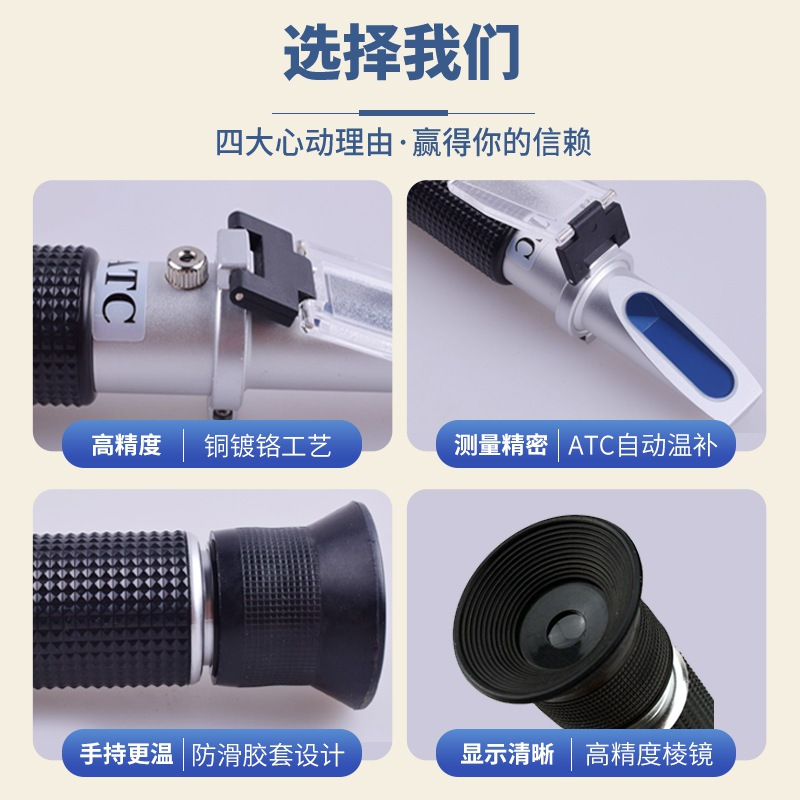 选择我们

四大心动理由·赢得你的信赖

ATC

高精度 | 铜镀铬工艺

C

测量精密 | ATC自动温补

手持更温 | 防滑胶套设计

显示清晰 | 高精度棱镜