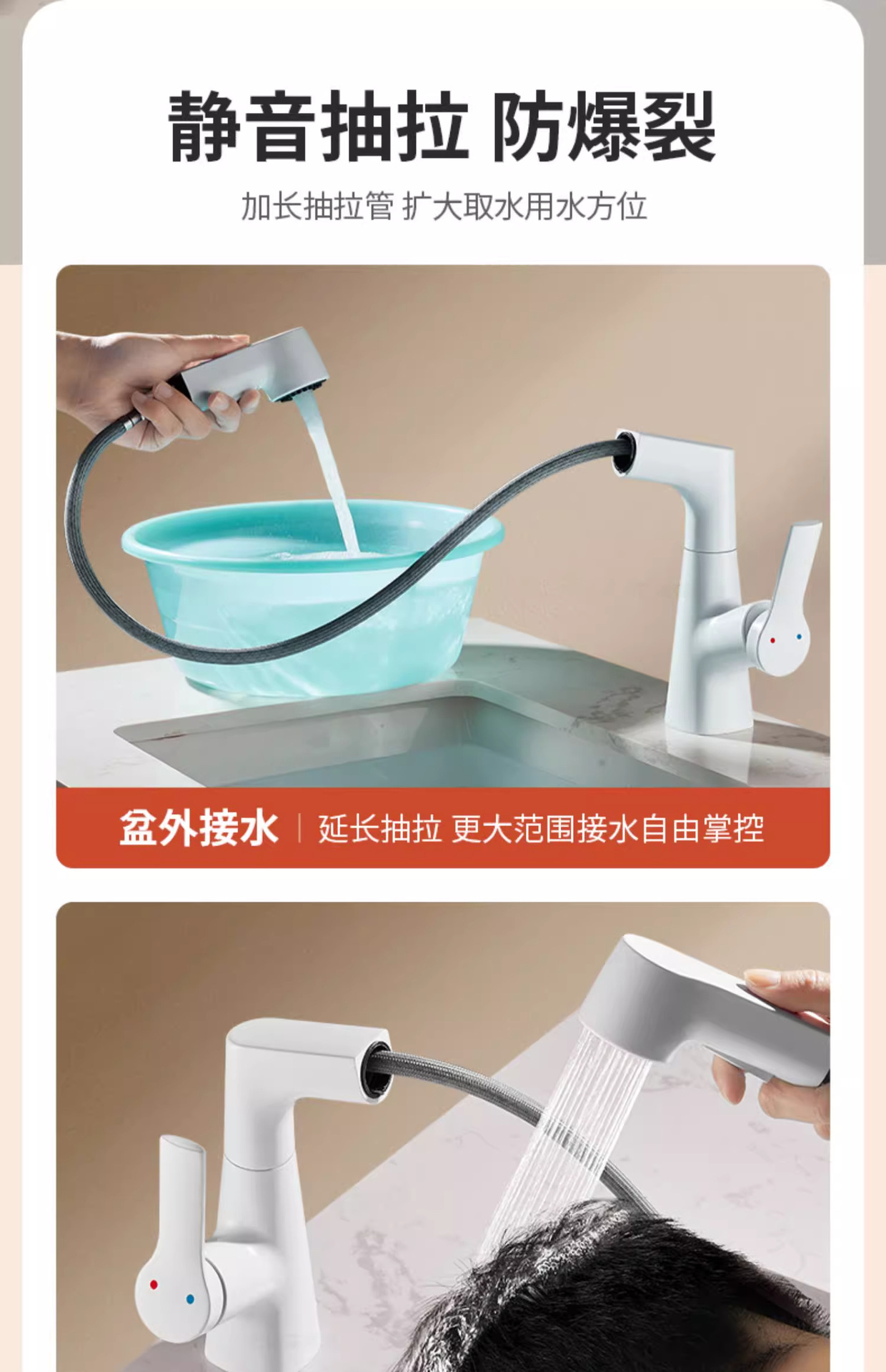 静音抽拉 防爆裂

加长抽拉管 扩大取水用水方位

盆外接水 | 延长抽拉 更大范围接水自由掌控