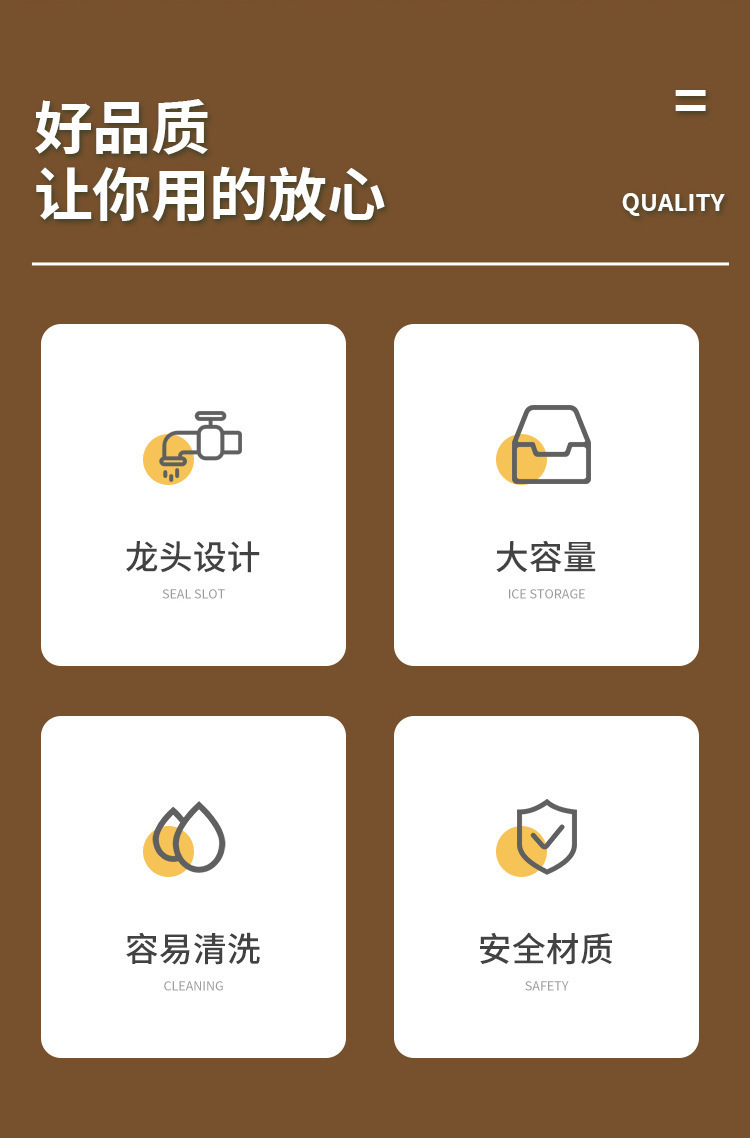 好品质
让你用的放心

QUALITY

龙头设计
SEAL SLOT

大容量
ICE STORAGE

容易清洗
CLEANING

安全材质
SAFETY