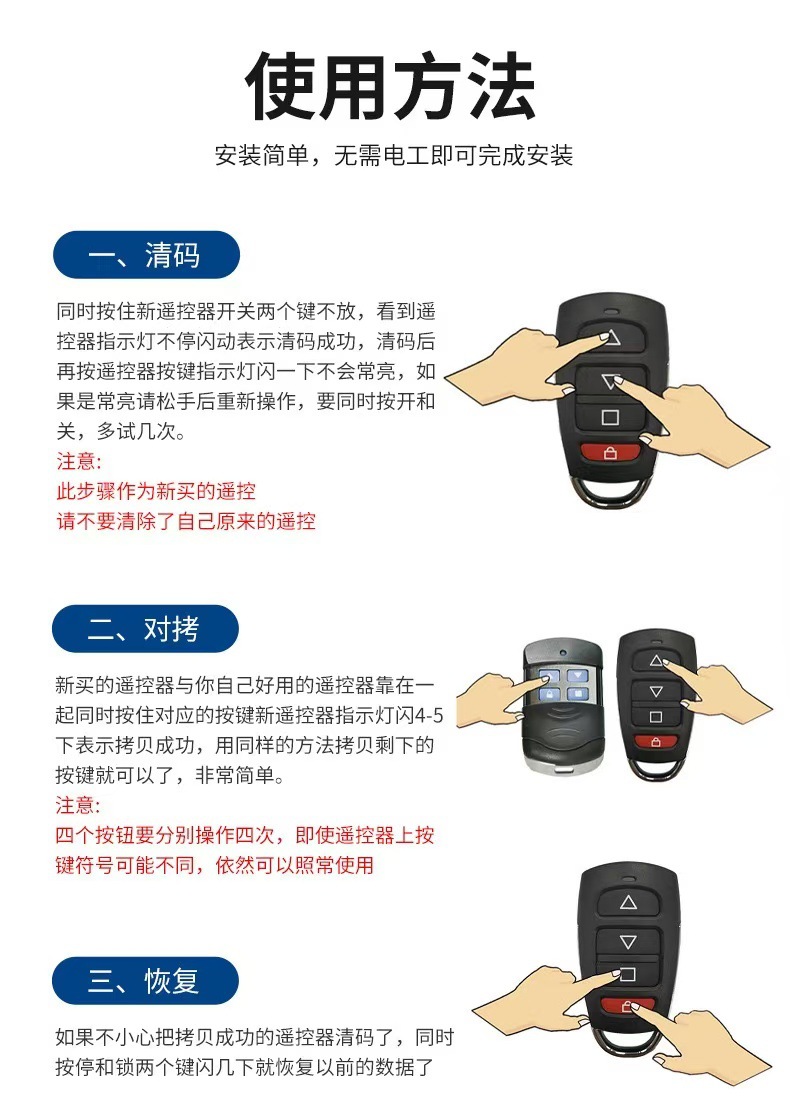 使用方法

安装简单，无需电工即可完成安装

一、清码

同时按住新遥控器开关两个键不放，看到遥控器指示灯不停闪动表示清码成功，清码后再按遥控器按键指示灯闪一下不会常亮，如果是常亮请松手后重新操作，要同时按开和关，多试几次。

注意:
此步骤作为新买的遥控
请不要清除了自己原来的遥控

二、对拷

新买的遥控器与你自己好用的遥控器靠在一起同时按住对应的按键新遥控器指示灯闪4-5下表示拷贝成功，用同样的方法拷贝剩下的按键就可以了，非常简单。

注意:
四个按钮要分别操作四次，即使遥控器上按键符号可能不同，依然可以照常使用

三、恢复

如果不小心把拷贝成功的遥控器清码了，同时按停和锁两个键闪几下就恢复以前的数据了