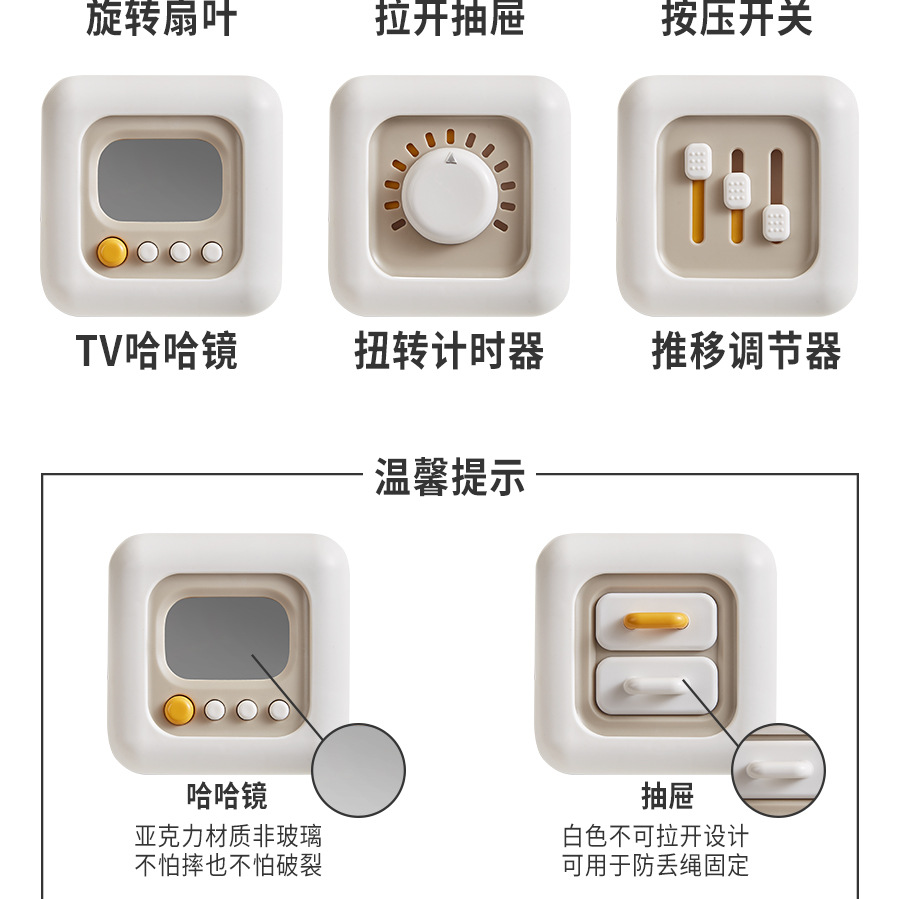 旋转扇叶

拉开抽屉

按压开关

TV哈哈镜

扭转计时器

推移调节器

温馨提示

哈哈镜
亚克力材质非玻璃
不怕摔也不怕破裂

抽屉
白色不可拉开设计
可用于防丢绳固定