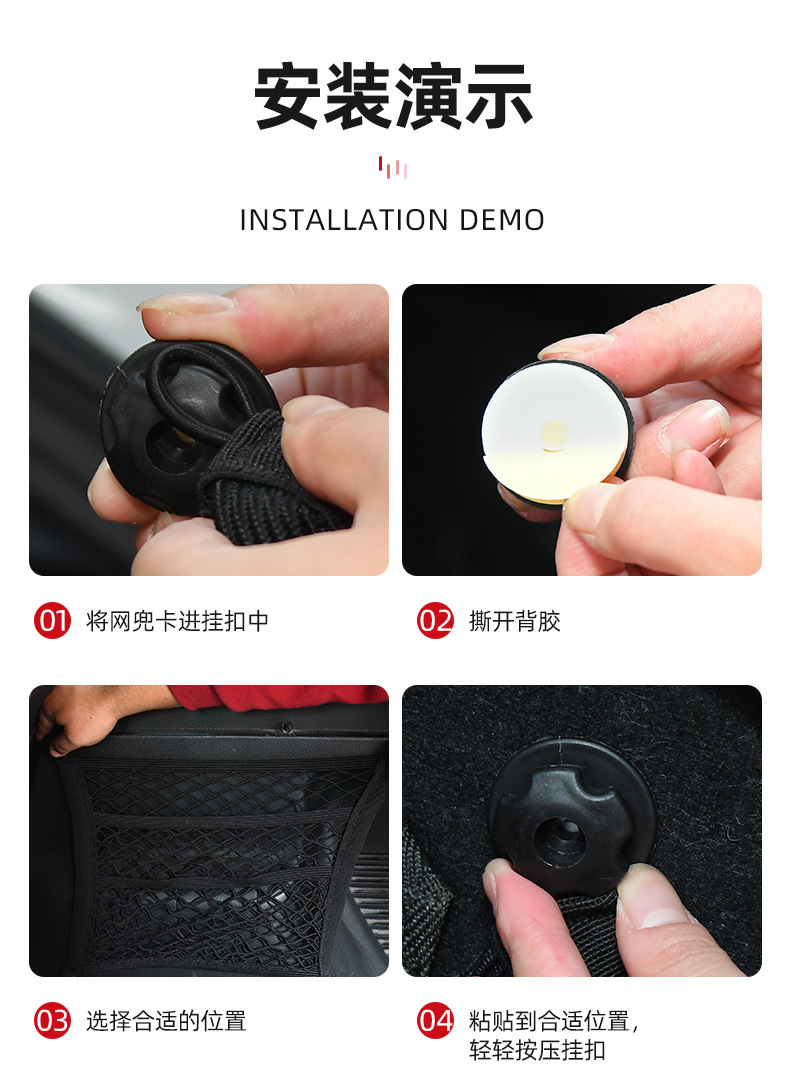 安装演示

INSTALLATION DEMO

01 将网兜卡进挂扣中

02 撕开背胶

03 选择合适的位置

04 粘贴到合适位置，轻轻按压挂扣