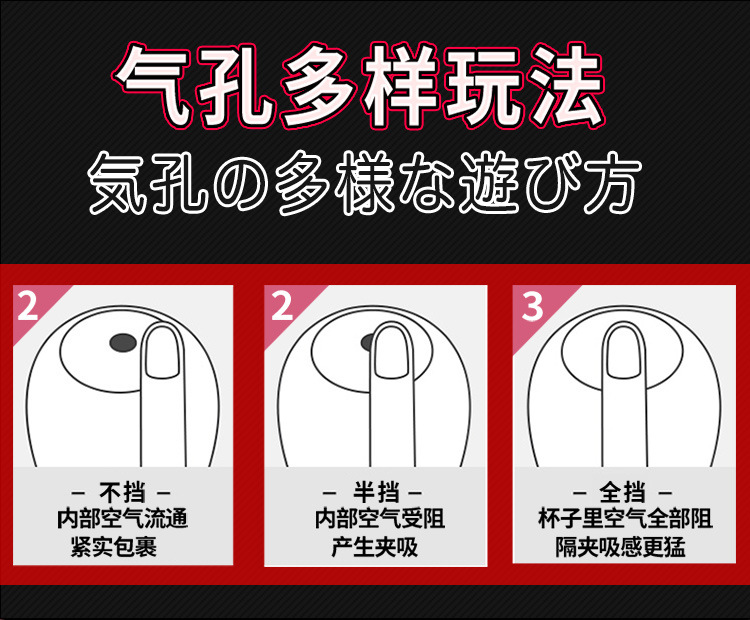 气孔多样玩法
気孔の多様な遊び方

2
– 不挡 –
内部空气流通
紧实包裹

2
– 半挡 –
内部空气受阻
产生夹吸

3
– 全挡 –
杯子里空气全部阻
隔夹吸感更猛