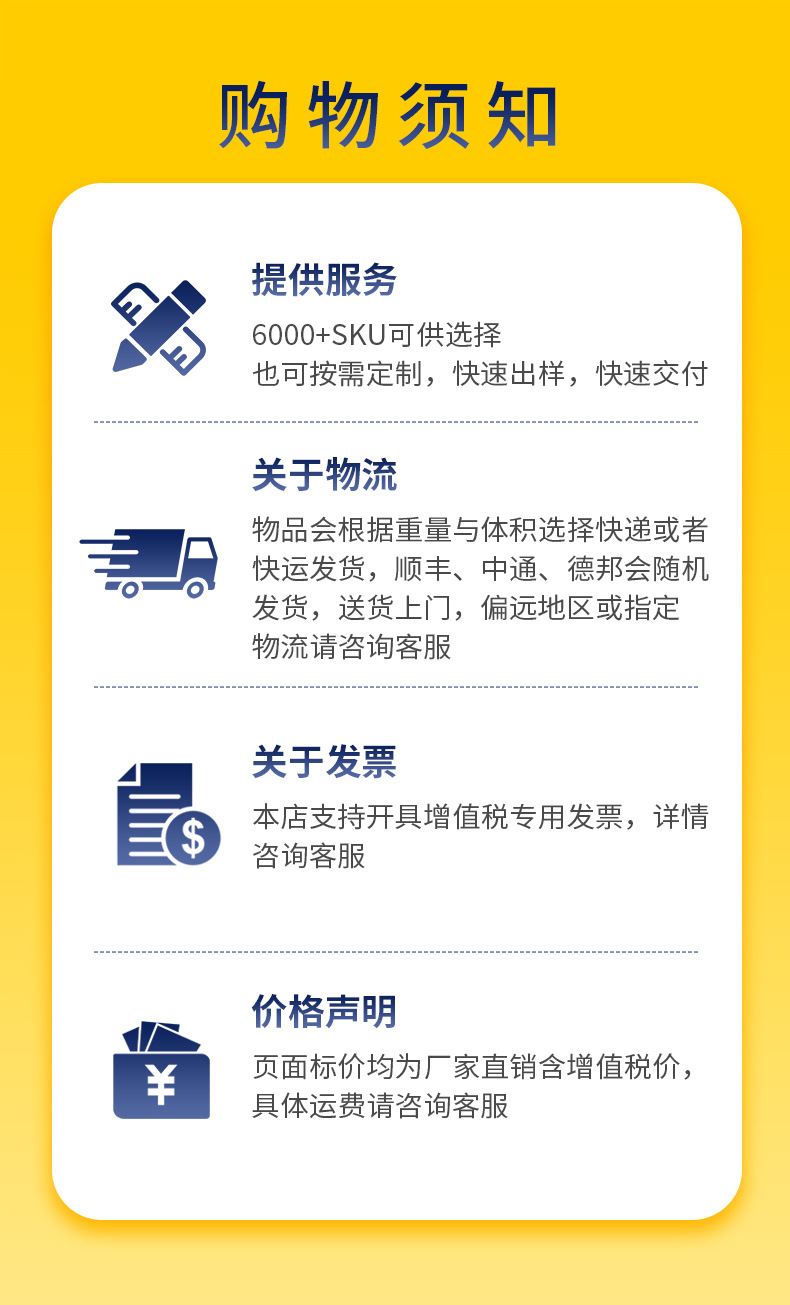 购物须知

提供服务

6000+SKU可供选择
也可按需定制，快速出样，快速交付

关于物流

物品会根据重量与体积选择快递或者快运发货，顺丰、中通、德邦会随机发货，送货上门，偏远地区或指定物流请咨询客服

关于发票

本店支持开具增值税专用发票，详情咨询客服

价格声明

页面标价均为厂家直销含增值税价，具体运费请咨询客服