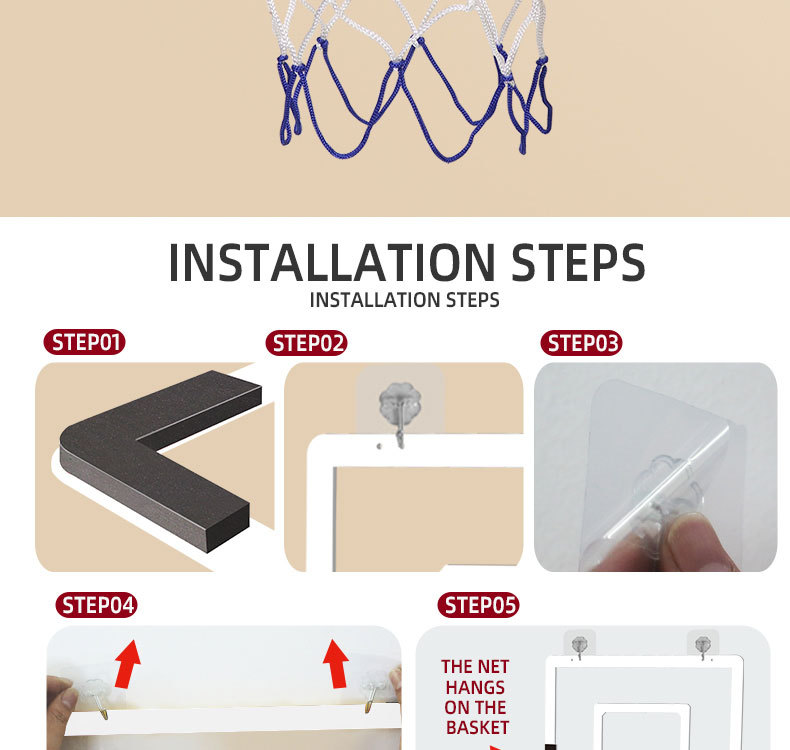 INSTALLATION STEPS
INSTALLATION STEPS

STEP01

STEP02

STEP03

STEP04

STEP05

THE NET HANGS ON THE BASKET