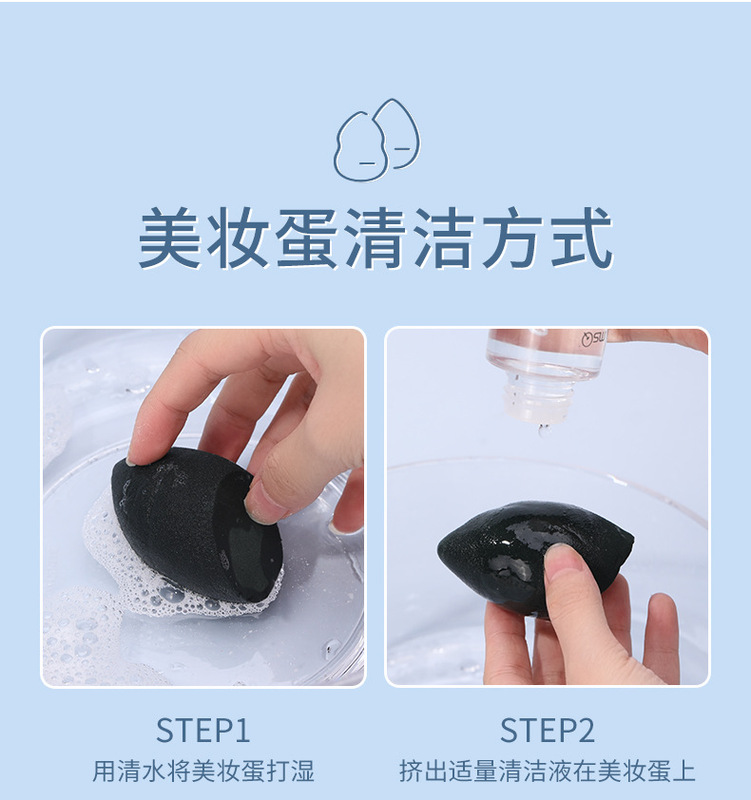 美妆蛋清洁方式

STEP1
用清水将美妆蛋打湿

STEP2
挤出适量清洁液在美妆蛋上