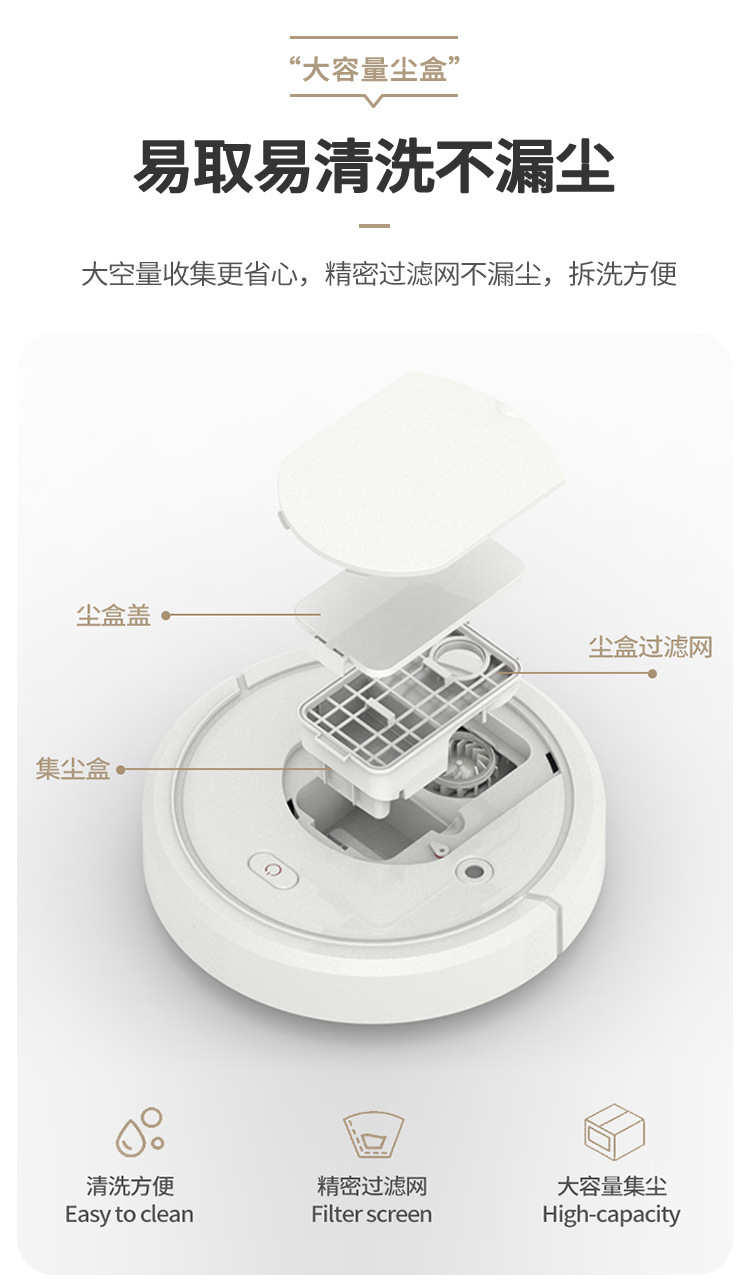 “大容量尘盒”

易取易清洗不漏尘

大空量收集更省心，精密过滤网不漏尘，拆洗方便

尘盒盖

尘盒过滤网

集尘盒

清洗方便
Easy to clean

精密过滤网
Filter screen

大容量集尘
High-capacity