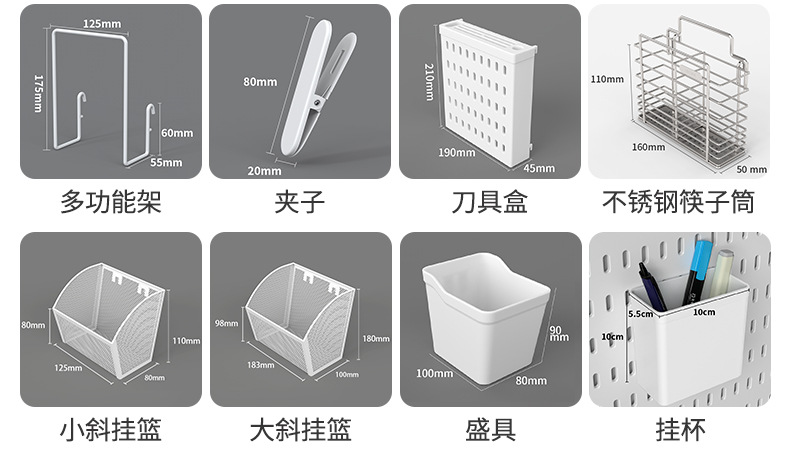 125mm
175mm
60mm
55mm
多功能架

80mm
20mm
夹子

210mm
190mm
45mm
刀具盒

110mm
160mm
50 mm
不锈钢筷子筒

80mm
110mm
125mm
80mm
小斜挂篮

98mm
180mm
183mm
100mm
大斜挂篮

90 mm
100mm
80mm
盛具

5.5cm
10cm
10cm
挂杯