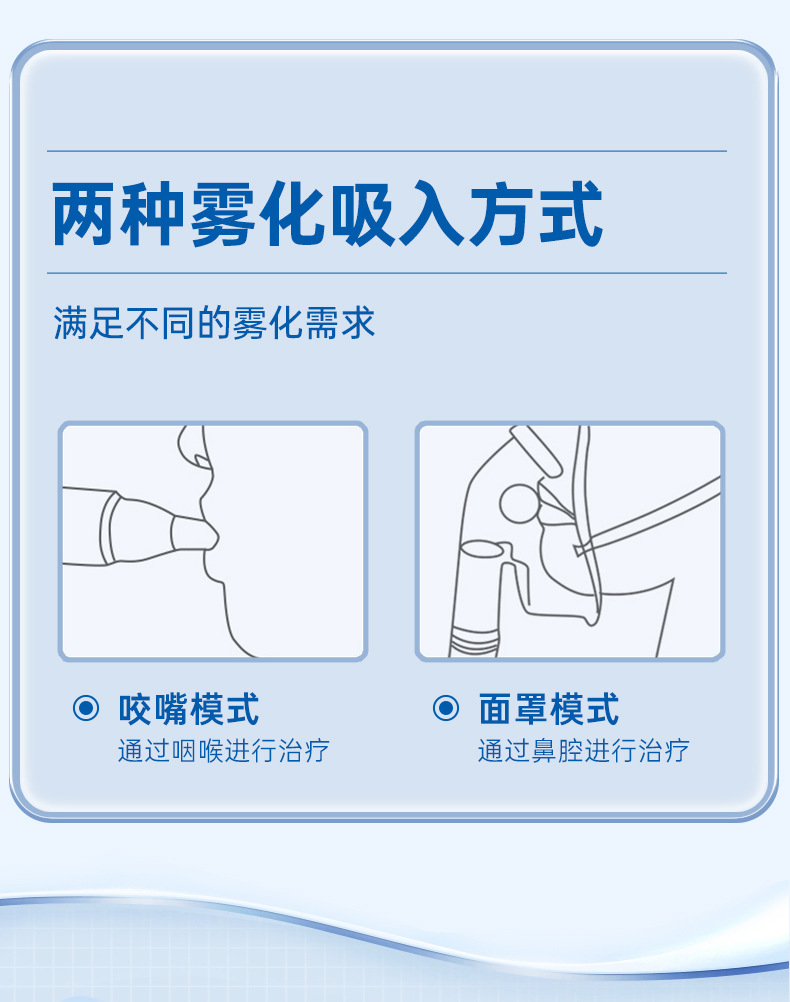 两种雾化吸入方式

满足不同的雾化需求

咬嘴模式
通过咽喉进行治疗

面罩模式
通过鼻腔进行治疗