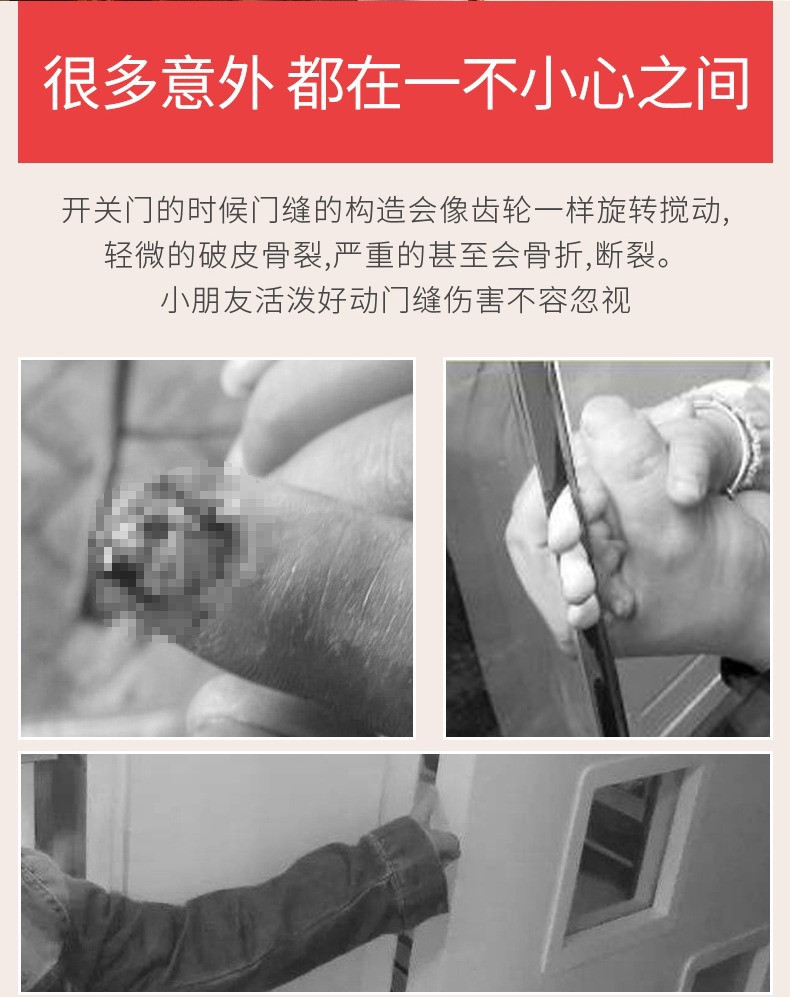 很多意外 都在一不小心之间

开关门的时候门缝的构造会像齿轮一样旋转搅动,
轻微的破皮骨裂,严重的甚至会骨折,断裂。
小朋友活泼好动门缝伤害不容忽视