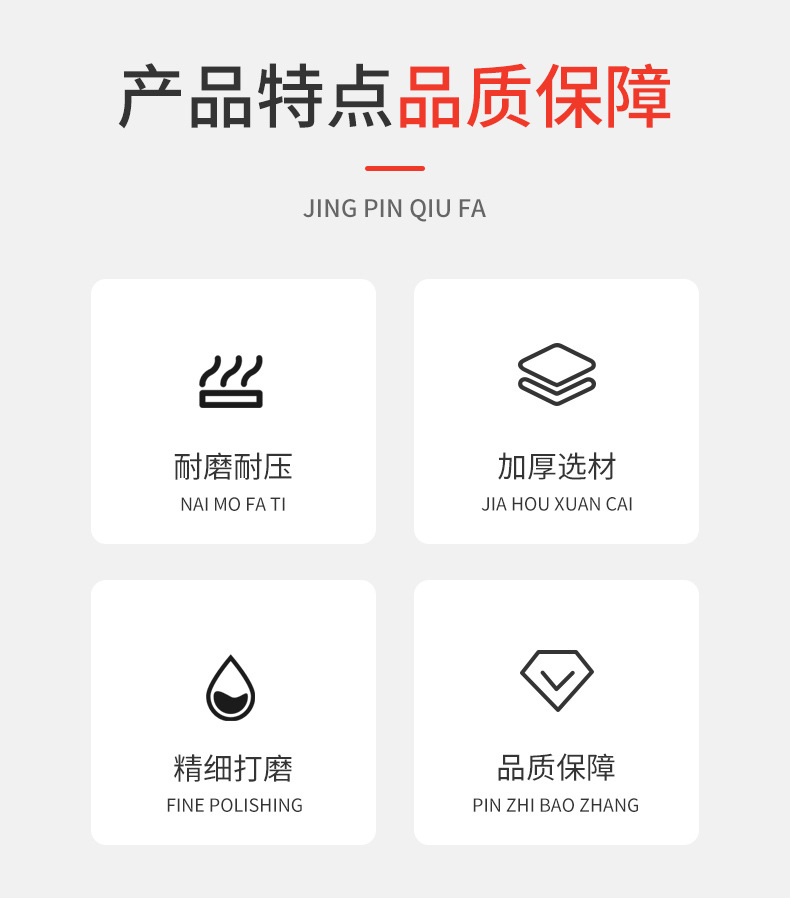 产品特点品质保障

JING PIN QIU FA

耐磨耐压
NAI MO FA TI

加厚选材
JIA HOU XUAN CAI

精细打磨
FINE POLISHING

品质保障
PIN ZHI BAO ZHANG