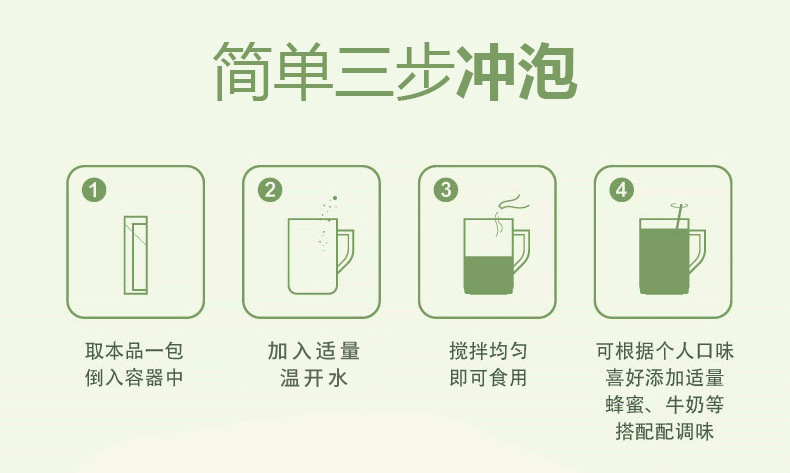 简单三步冲泡

1
取本品一包
倒入容器中

2
加入适量
温开水

3
搅拌均匀
即可食用

4
可根据个人口味
喜好添加适量
蜂蜜、牛奶等
搭配配调味