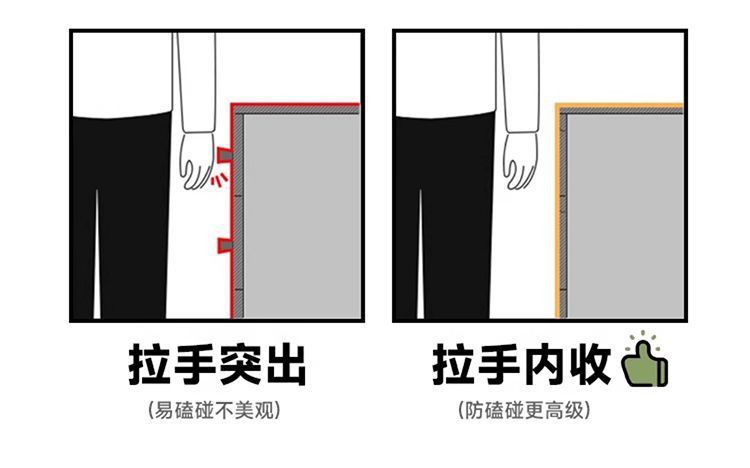 拉手突出
(易磕碰不美观)

拉手内收
(防磕碰更高级)