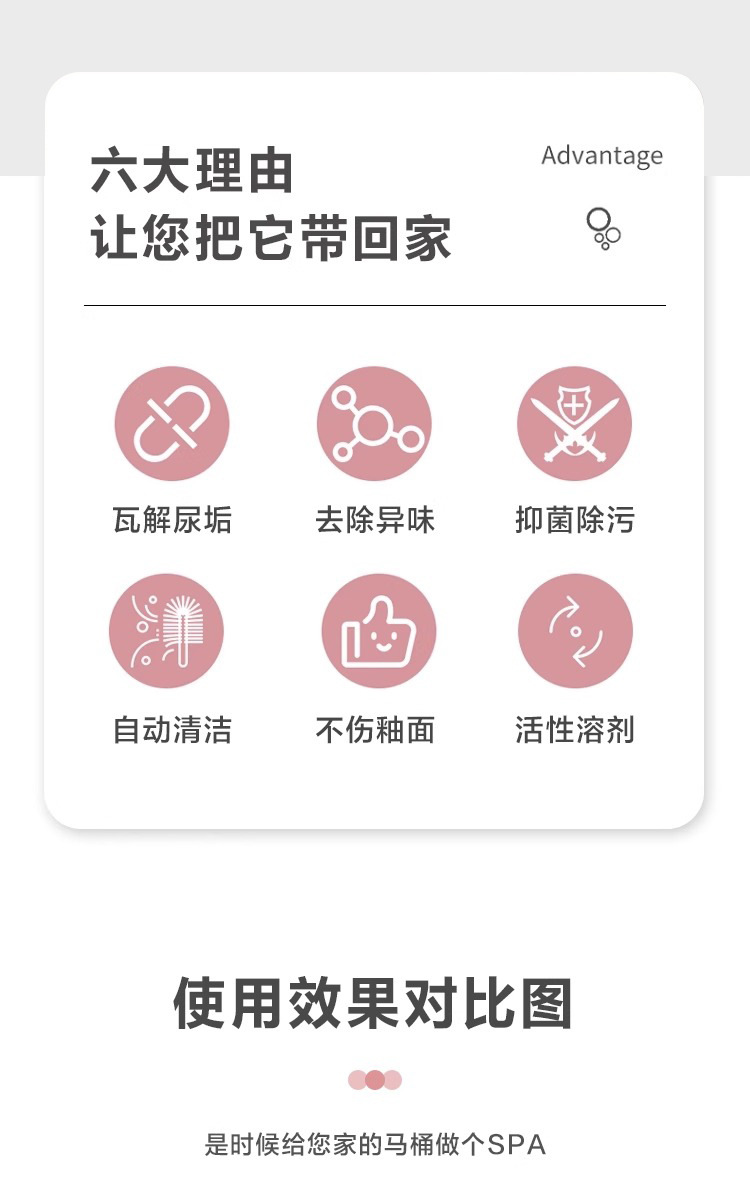 六大理由
让您把它带回家

Advantage

瓦解尿垢

去除异味

抑菌除污

自动清洁

不伤釉面

活性溶剂

使用效果对比图

是时候给您家的马桶做个SPA