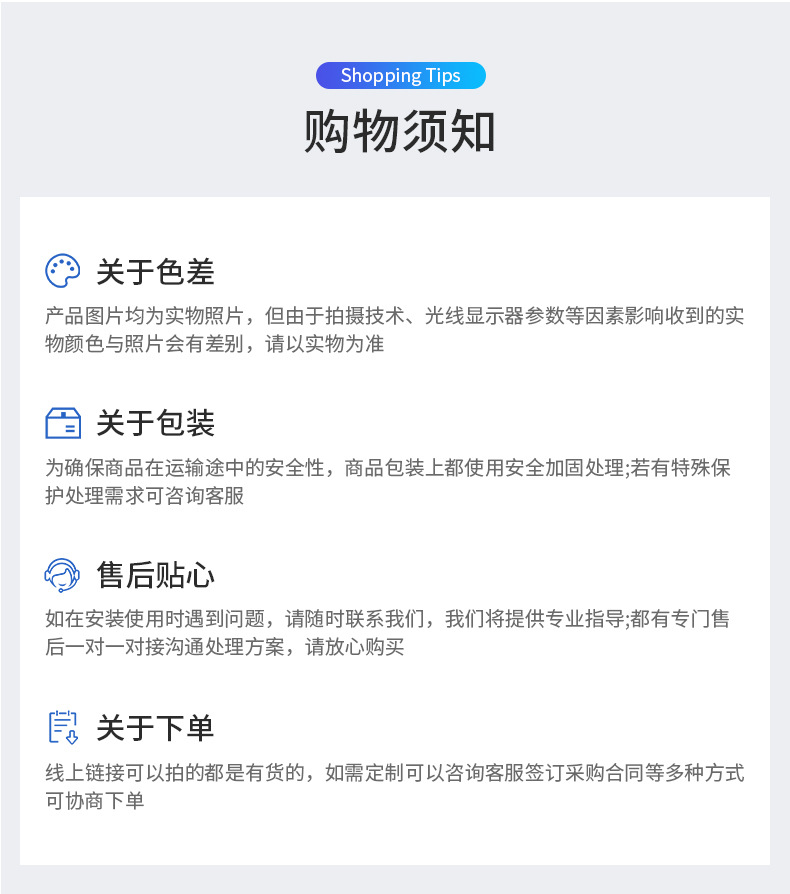 Shopping Tips

购物须知

关于色差

产品图片均为实物照片，但由于拍摄技术、光线显示器参数等因素影响收到的实物颜色与照片会有差别，请以实物为准

关于包装

为确保商品在运输途中的安全性，商品包装上都使用安全加固处理;若有特殊保护处理需求可咨询客服

售后贴心

如在安装使用时遇到问题，请随时联系我们，我们将提供专业指导;都有专门售后一对一对接沟通处理方案，请放心购买

关于下单

线上链接可以拍的都是有货的，如需定制可以咨询客服签订采购合同等多种方式可协商下单