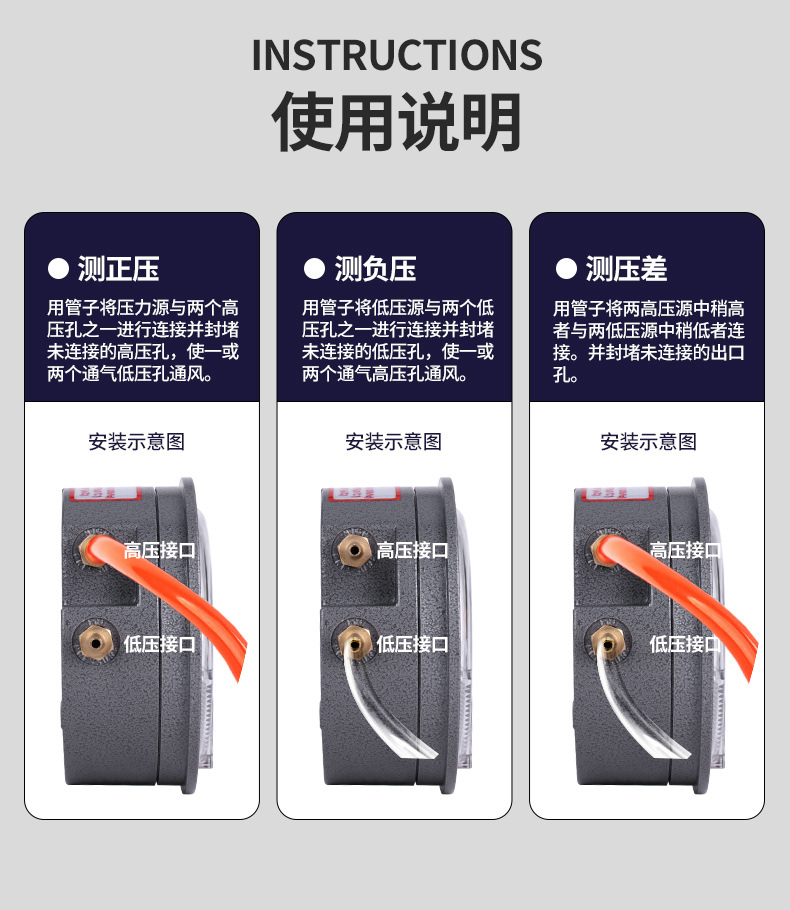 INSTRUCTIONS
使用说明

● 测正压
用管子将压力源与两个高压孔之一进行连接并封堵未连接的高压孔，使一或两个通气低压孔通风。

安装示意图

高压接口
低压接口

● 测负压
用管子将低压源与两个低压孔之一进行连接并封堵未连接的低压孔，使一或两个通气高压孔通风。

安装示意图

高压接口
低压接口

● 测压差
用管子将两高压源中稍高者与两低压源中稍低者连接。并封堵未连接的出口孔。

安装示意图

高压接口
低压接口