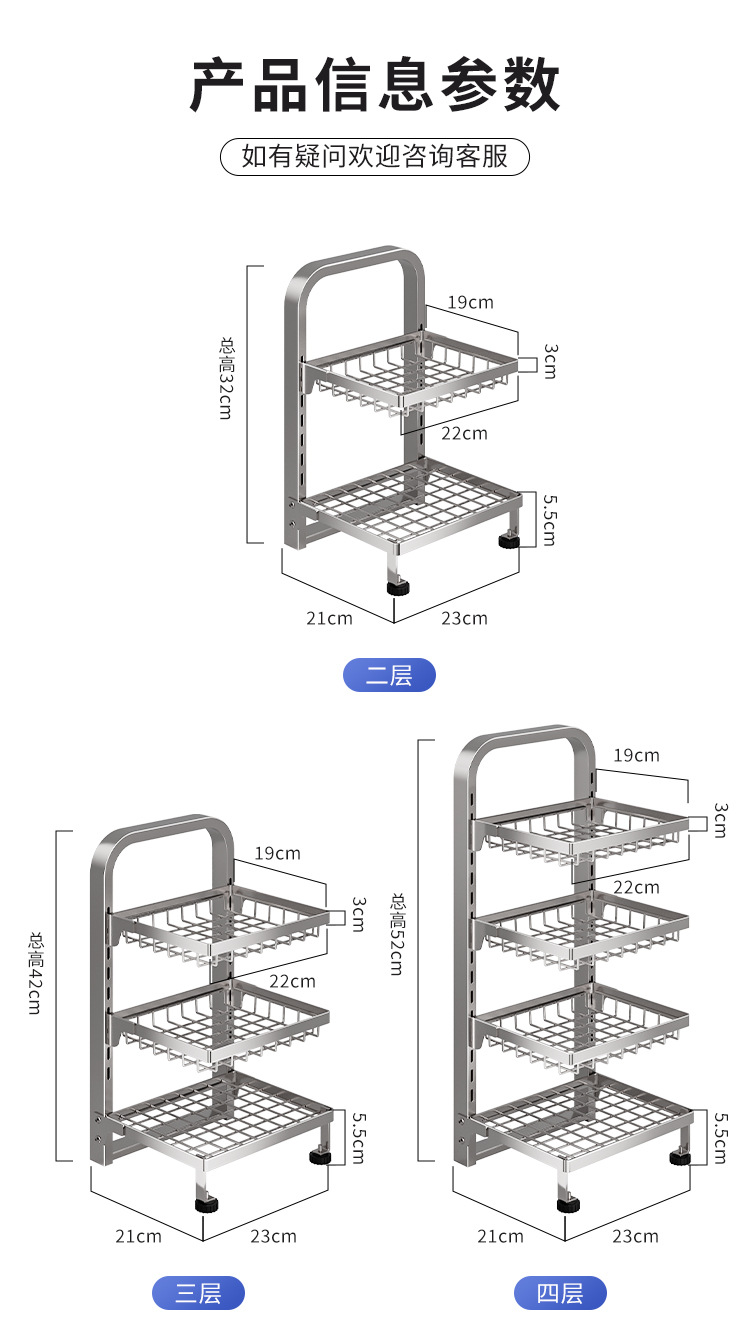 产品信息参数

如有疑问欢迎咨询客服

总高32cm
19cm
3cm
22cm
5.5cm
21cm
23cm

二层

总高42cm
19cm
3cm
22cm
5.5cm
21cm
23cm

三层

总高52cm
19cm
3cm
22cm
5.5cm
21cm
23cm

四层