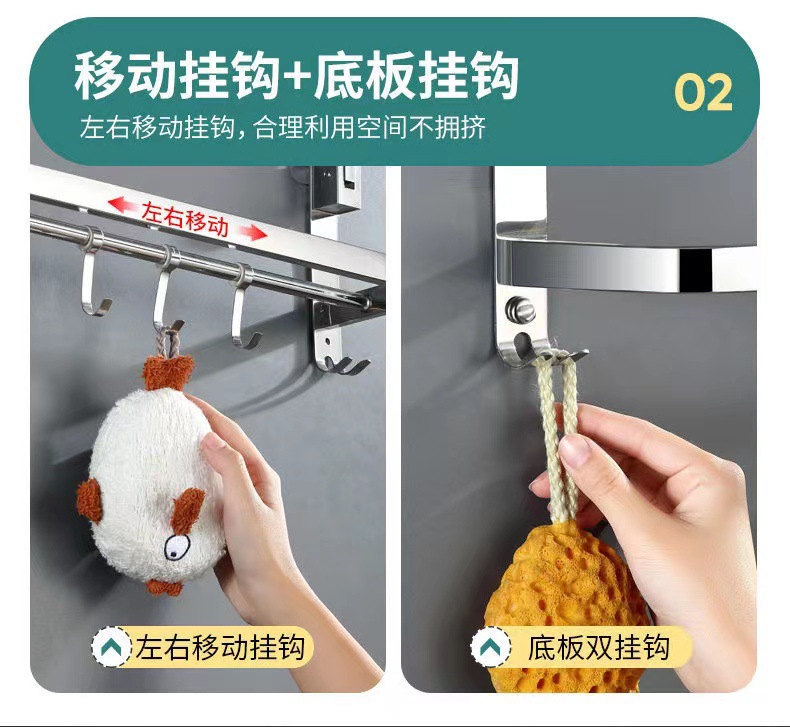 移动挂钩+底板挂钩

02

左右移动挂钩，合理利用空间不拥挤

左右移动

左右移动挂钩

底板双挂钩