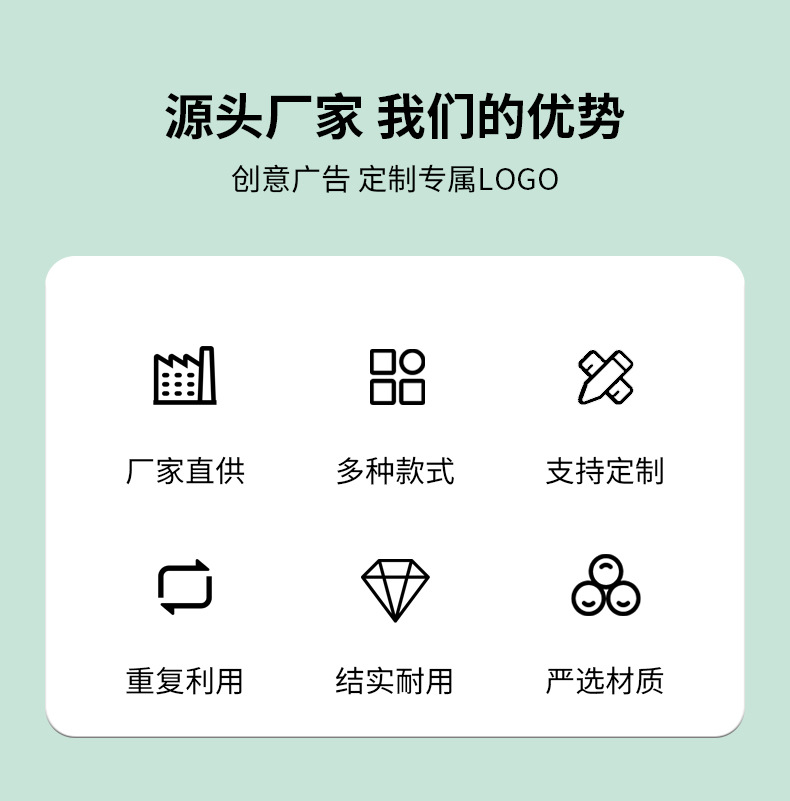 源头厂家 我们的优势

创意广告 定制专属LOGO

厂家直供

多种款式

支持定制

重复利用

结实耐用

严选材质