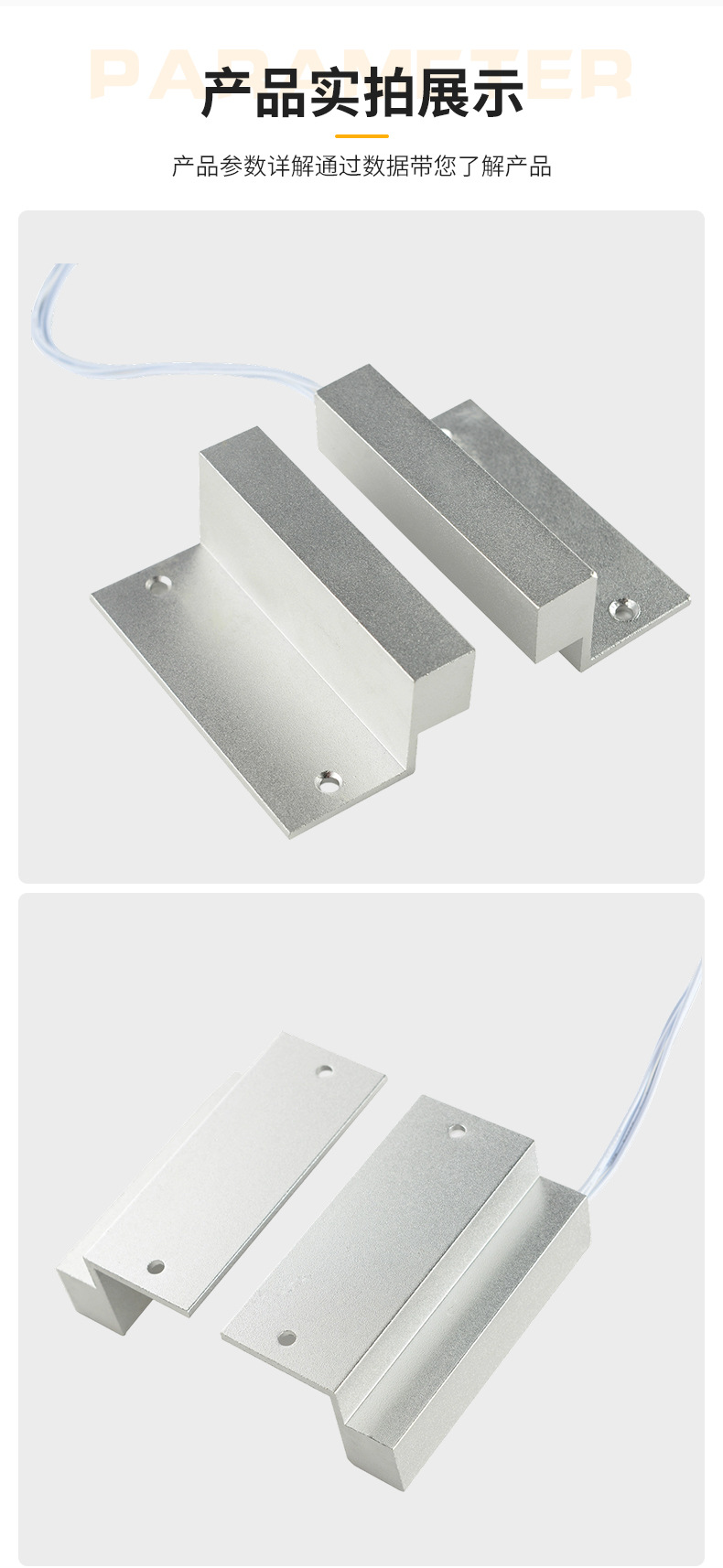 PARAMETER
产品实拍展示

产品参数详解通过数据带您了解产品