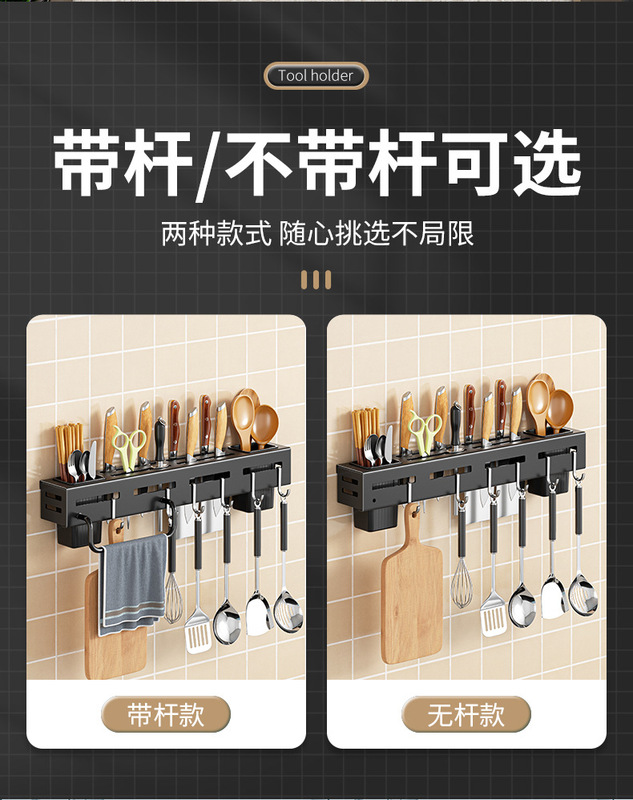 Tool holder

带杆/不带杆可选

两种款式 随心挑选不局限

带杆款

无杆款