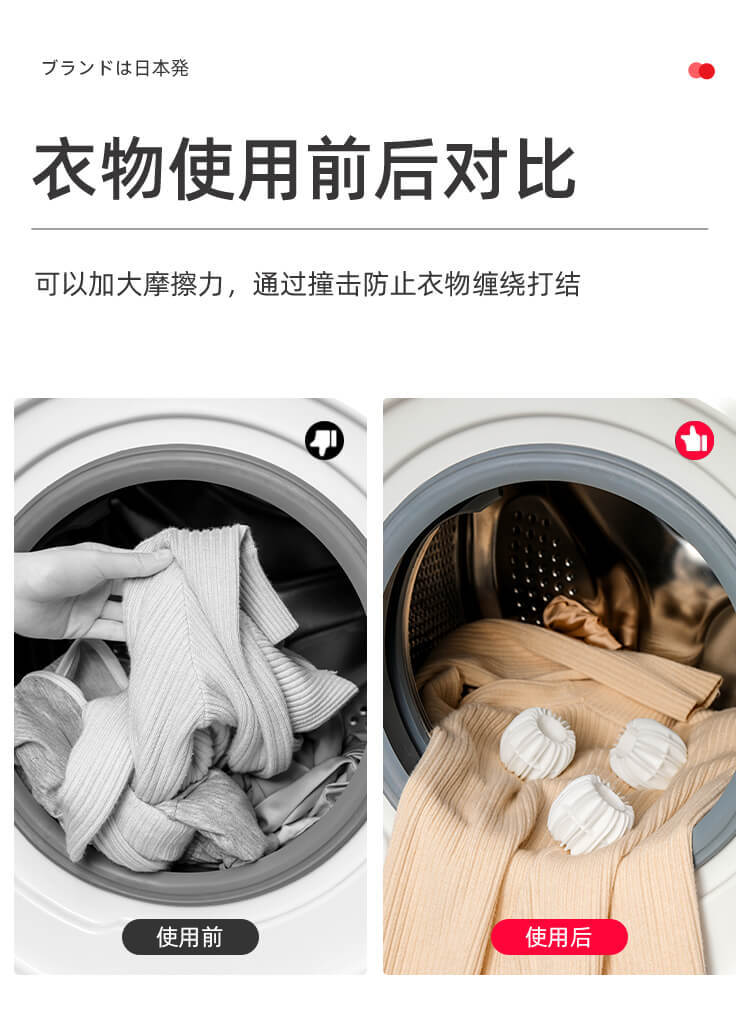 ブランドは日本発

衣物使用前后对比

可以加大摩擦力，通过撞击防止衣物缠绕打结

使用前

使用后