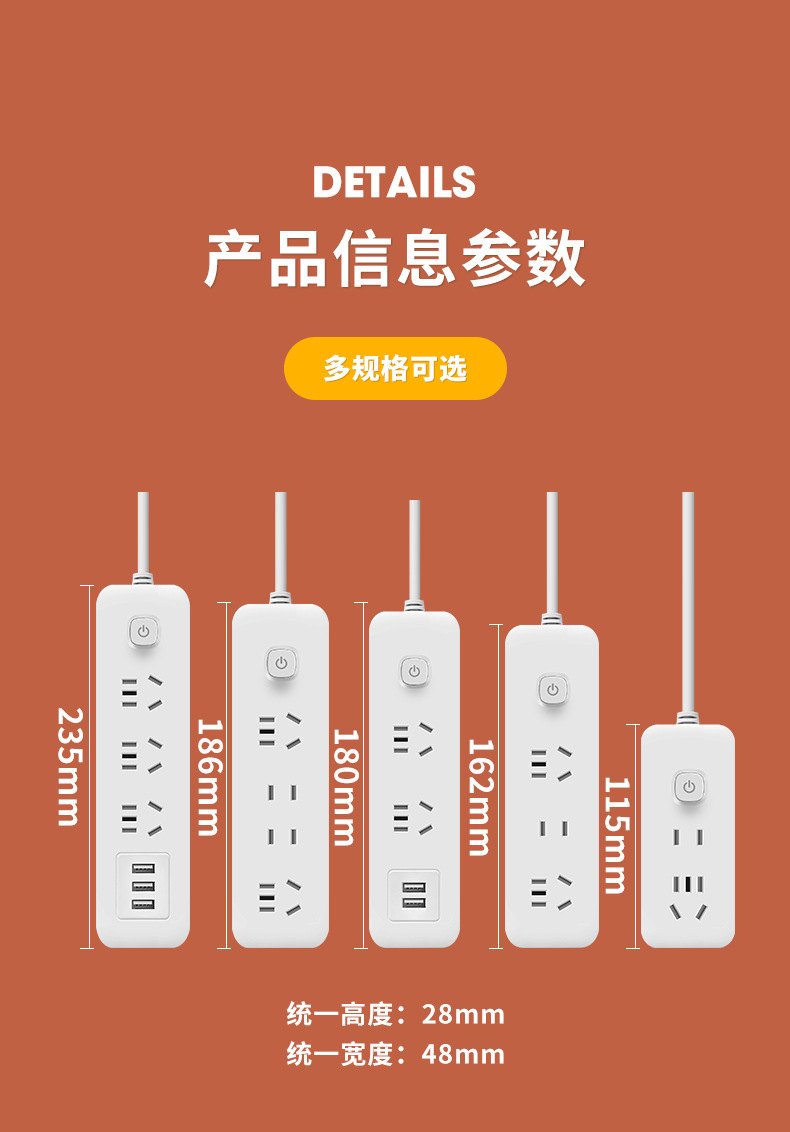 DETAILS
产品信息参数

多规格可选

235mm

186mm

180mm

162mm

115mm

统一高度：28mm
统一宽度：48mm