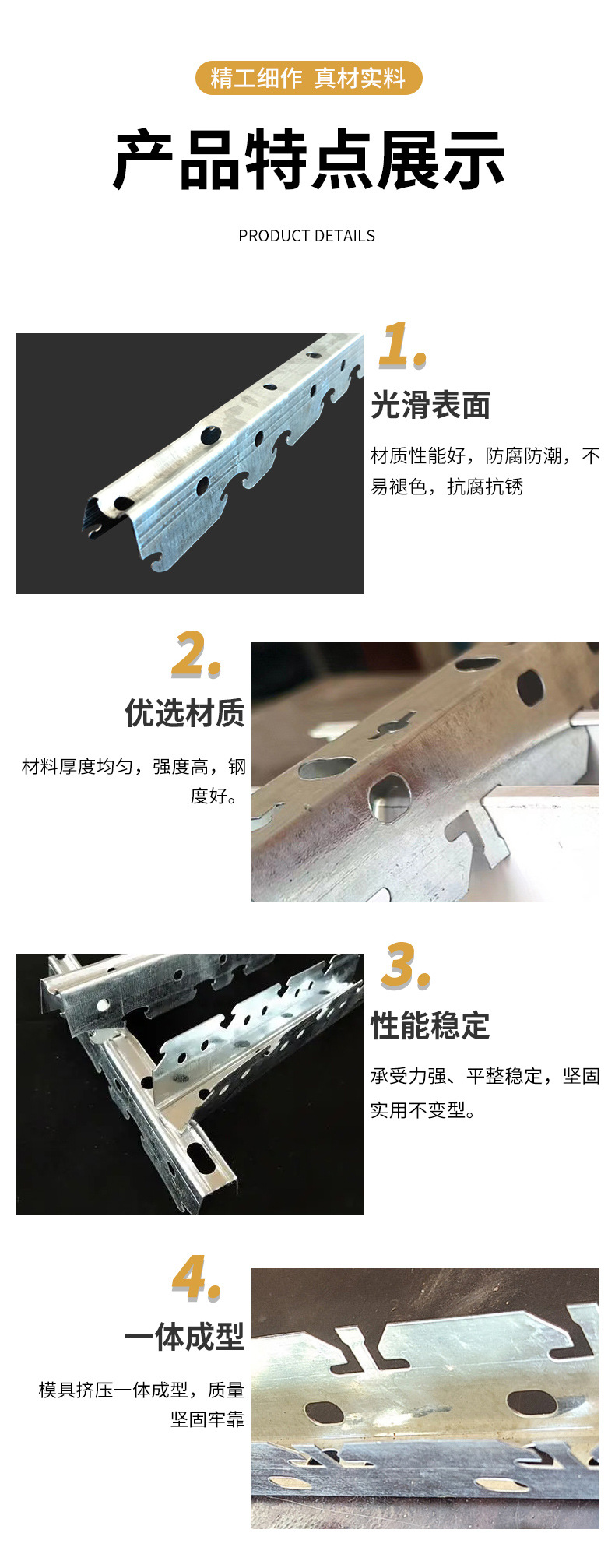 精工细作 真材实料

产品特点展示

PRODUCT DETAILS

1.

光滑表面

材质性能好，防腐防潮，不易褪色，抗腐抗锈

2.

优选材质

材料厚度均匀，强度高，钢度好。

3.

性能稳定

承受力强、平整稳定，坚固实用不变型。

4.

一体成型

模具挤压一体成型，质量坚固牢靠