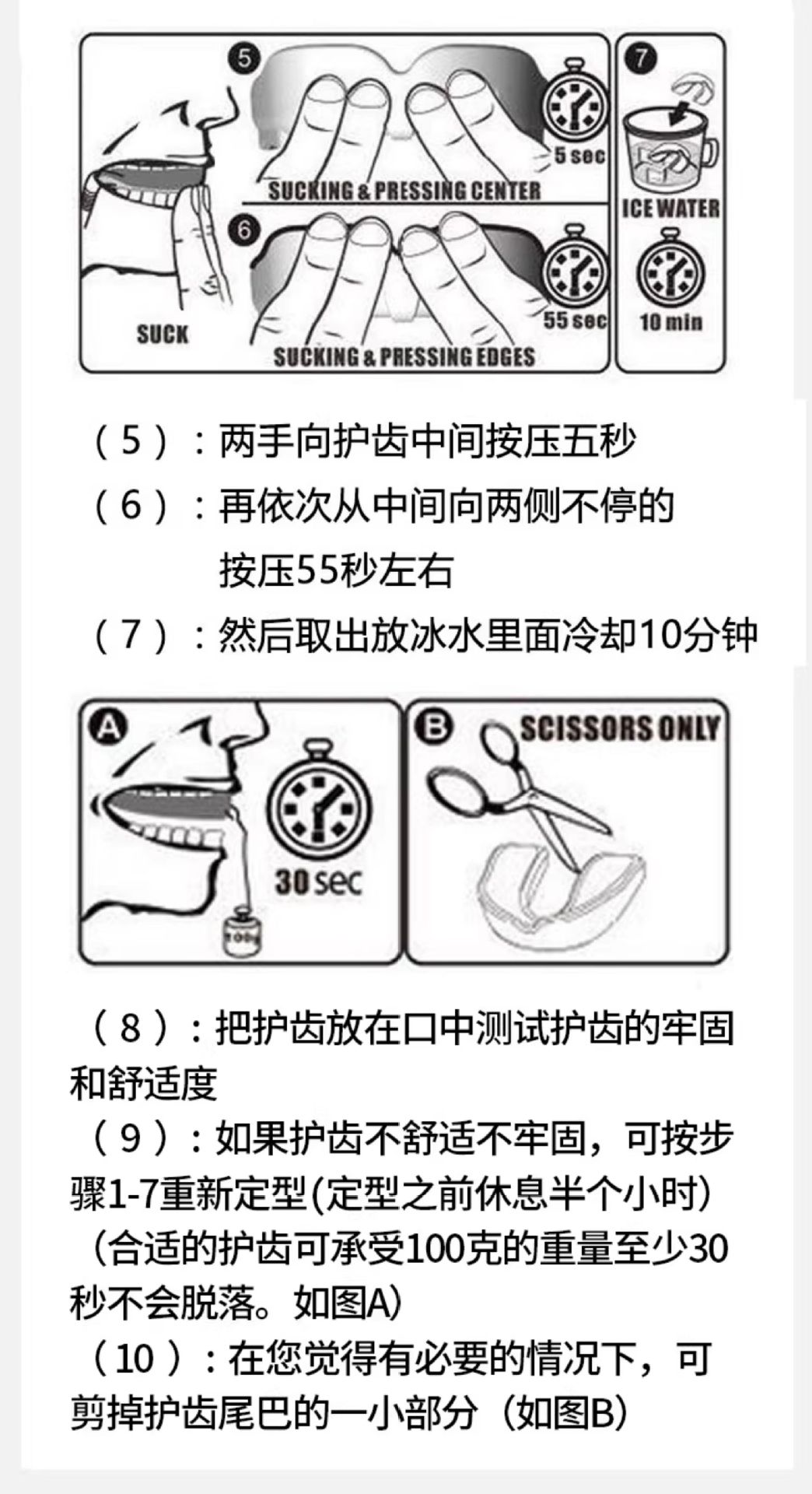 5

5 sec

SUCKING & PRESSING CENTER

6

55 sec

SUCK

SUCKING & PRESSING EDGES

7

ICE WATER

10 min

（5）：两手向护齿中间按压五秒

（6）：再依次从中间向两侧不停的按压55秒左右

（7）：然后取出放冰水里面冷却10分钟

A

30 sec

100g

B

SCISSORS ONLY

（8）：把护齿放在口中测试护齿的牢固和舒适度

（9）：如果护齿不舒适不牢固，可按步骤1-7重新定型(定型之前休息半个小时)

（合适的护齿可承受100克的重量至少30秒不会脱落。如图A)

（10）：在您觉得有必要的情况下，可剪掉护齿尾巴的一小部分（如图B)